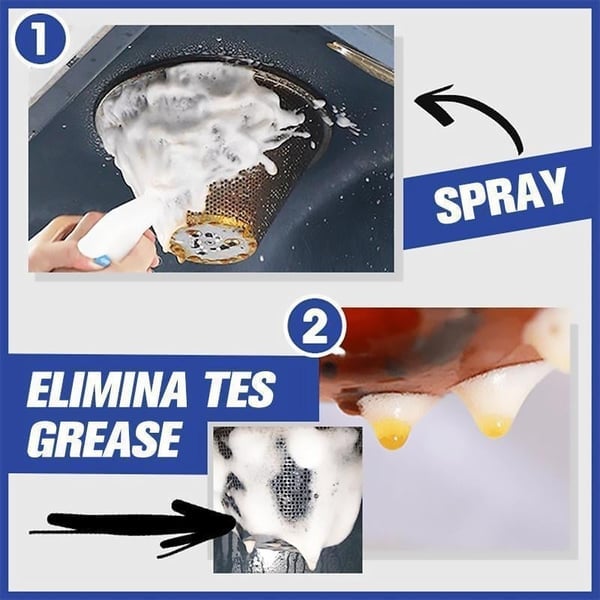 1

SPRAY

2

ELIMINA TES GREASE