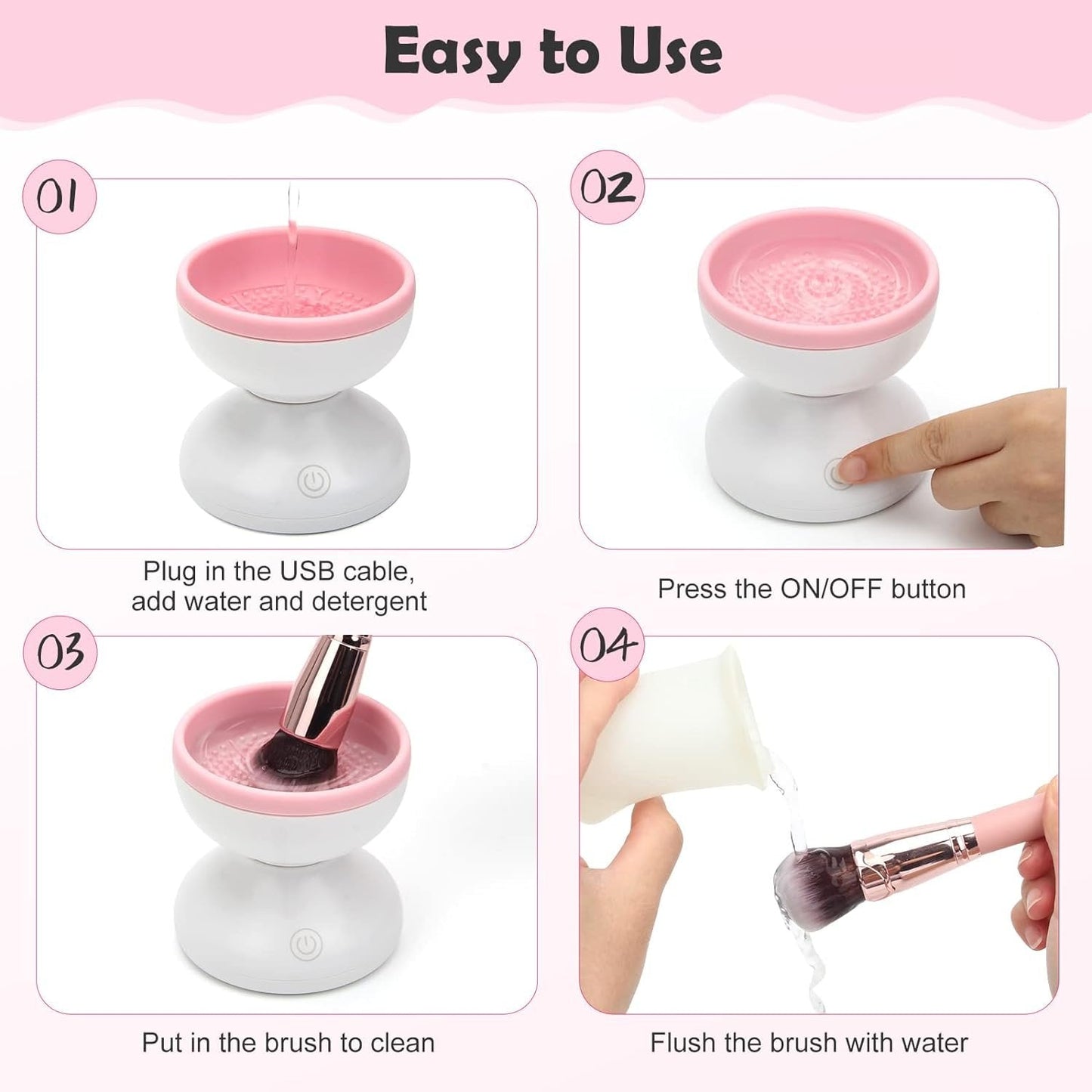 Easy to Use

01

Plug in the USB cable, add water and detergent

02

Press the ON/OFF button

03

Put in the brush to clean

04

Flush the brush with water