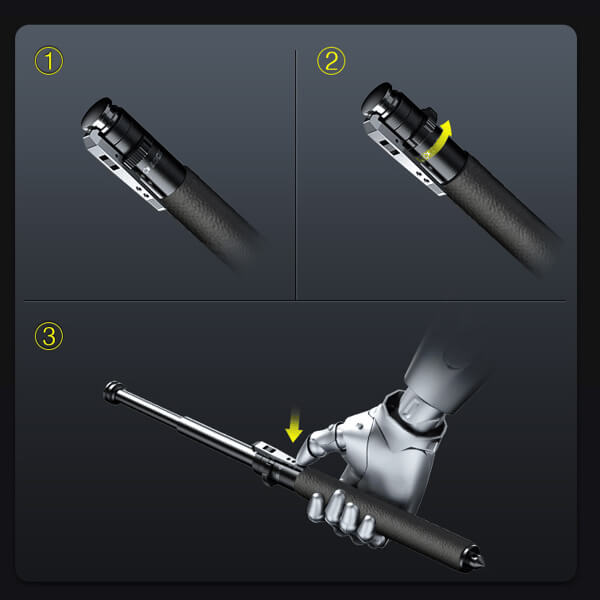 ①

②

③