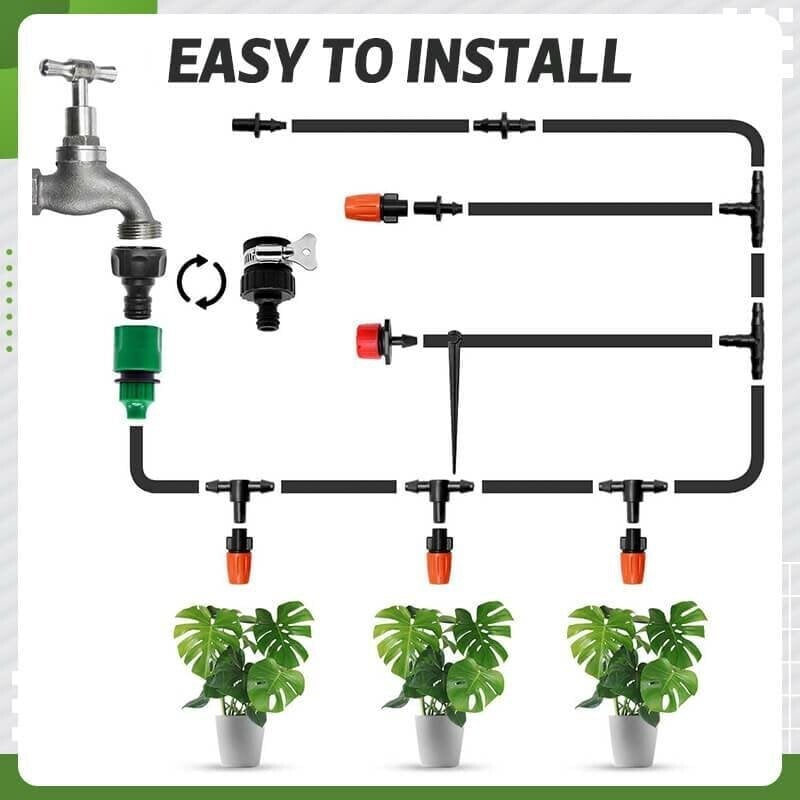 EASY TO INSTALL