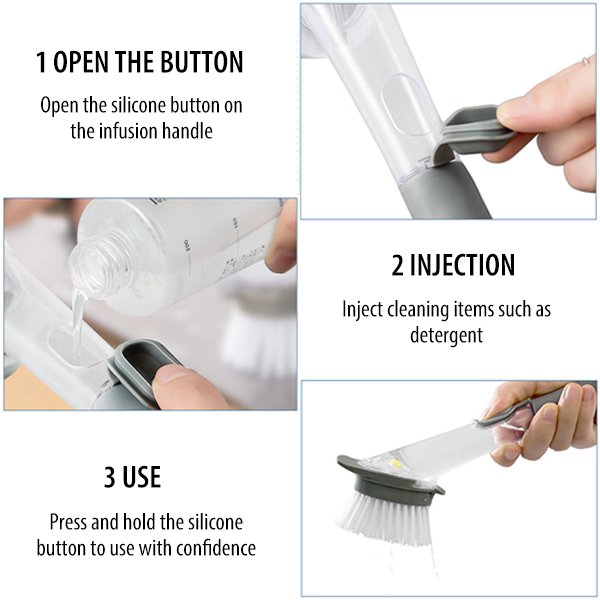 1 OPEN THE BUTTON

Open the silicone button on the infusion handle

2 INJECTION

Inject cleaning items such as detergent

3 USE

Press and hold the silicone button to use with confidence