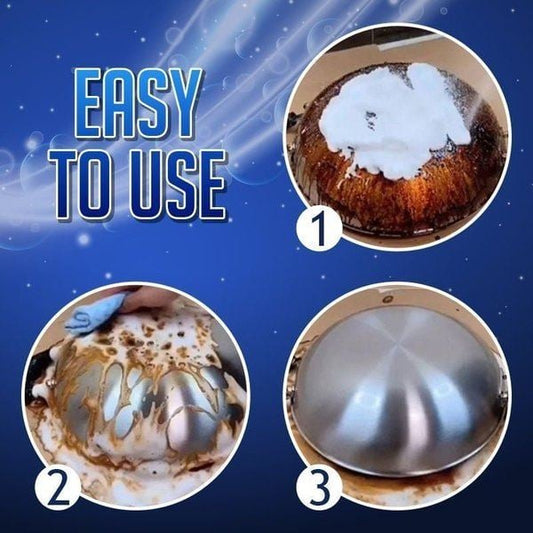 EASY TO USE

1

2

3