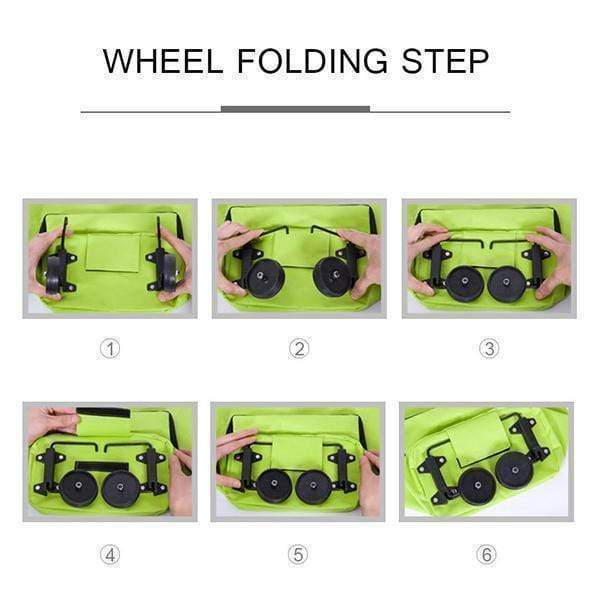 WHEEL FOLDING STEP

①

②

③

④

⑤

⑥