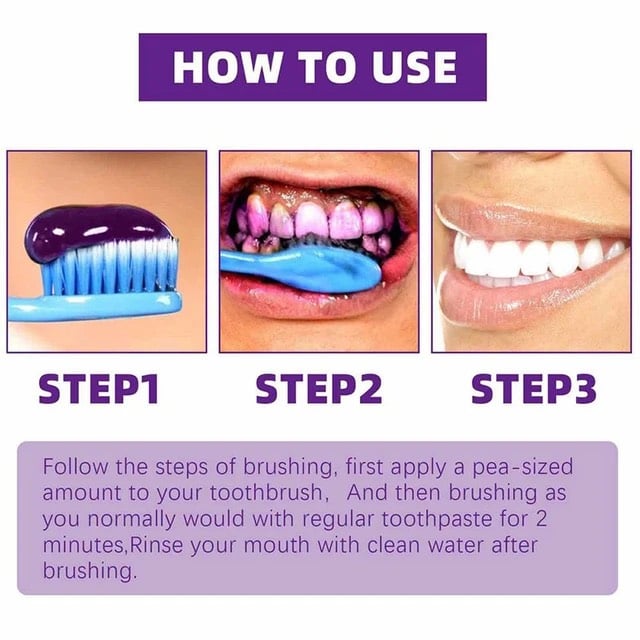 HOW TO USE

STEP1

STEP2

STEP3

Follow the steps of brushing, first apply a pea-sized amount to your toothbrush,  And then brushing as you normally would with regular toothpaste for 2 minutes,Rinse your mouth with clean water after brushing.