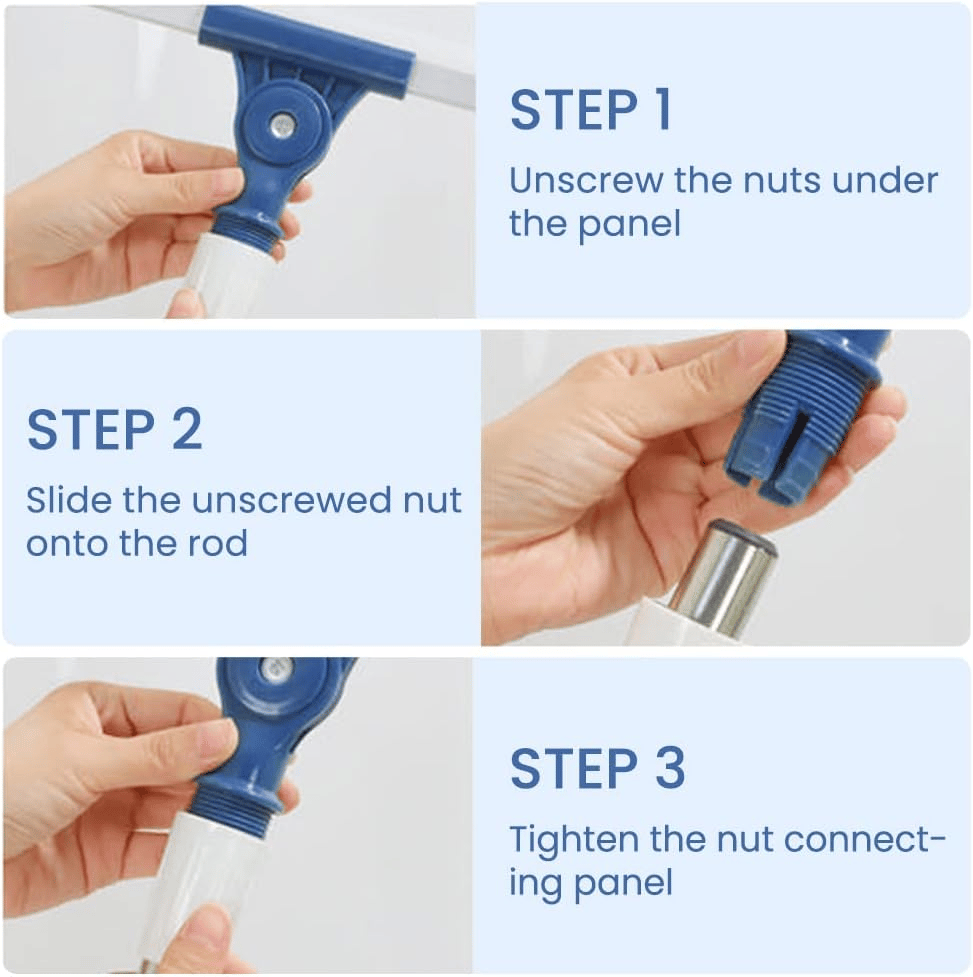 STEP 1

Unscrew the nuts under the panel

STEP 2

Slide the unscrewed nut onto the rod

STEP 3

Tighten the nut connecting panel