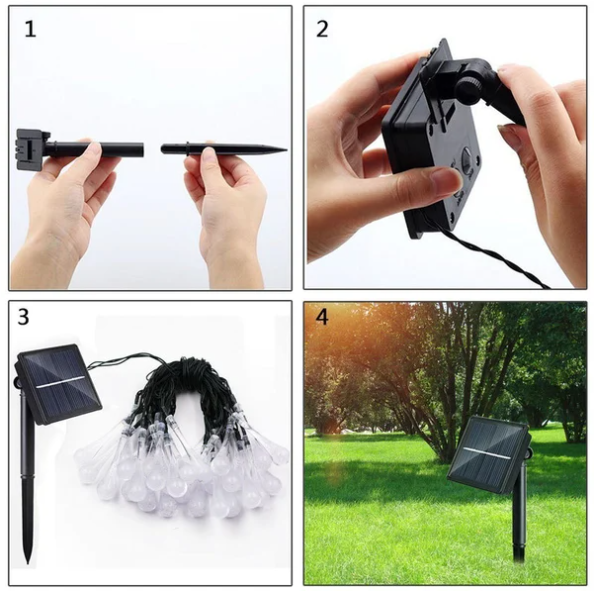 1

2

3

4