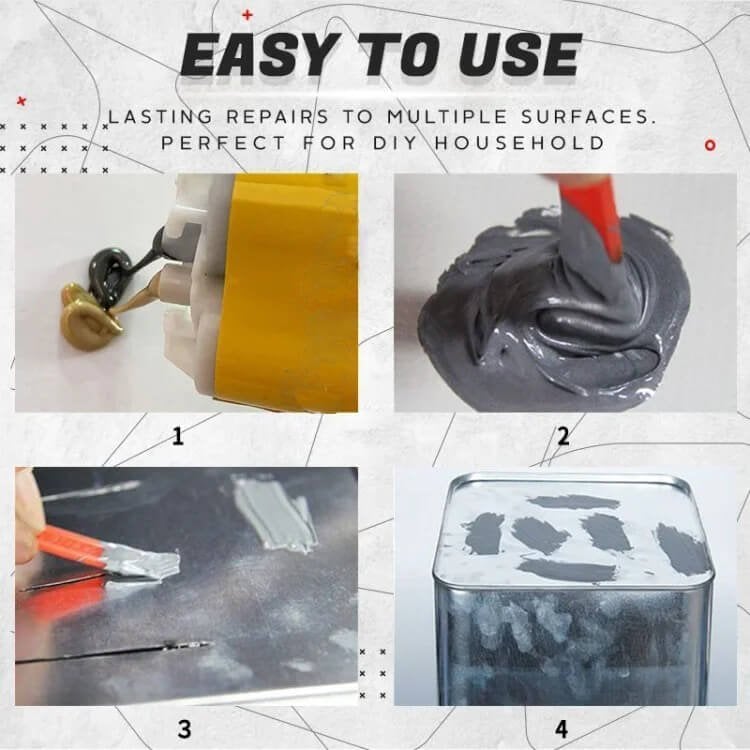 EASY TO USE

LASTING REPAIRS TO MULTIPLE SURFACES. PERFECT FOR DIY HOUSEHOLD

1

2

3

4