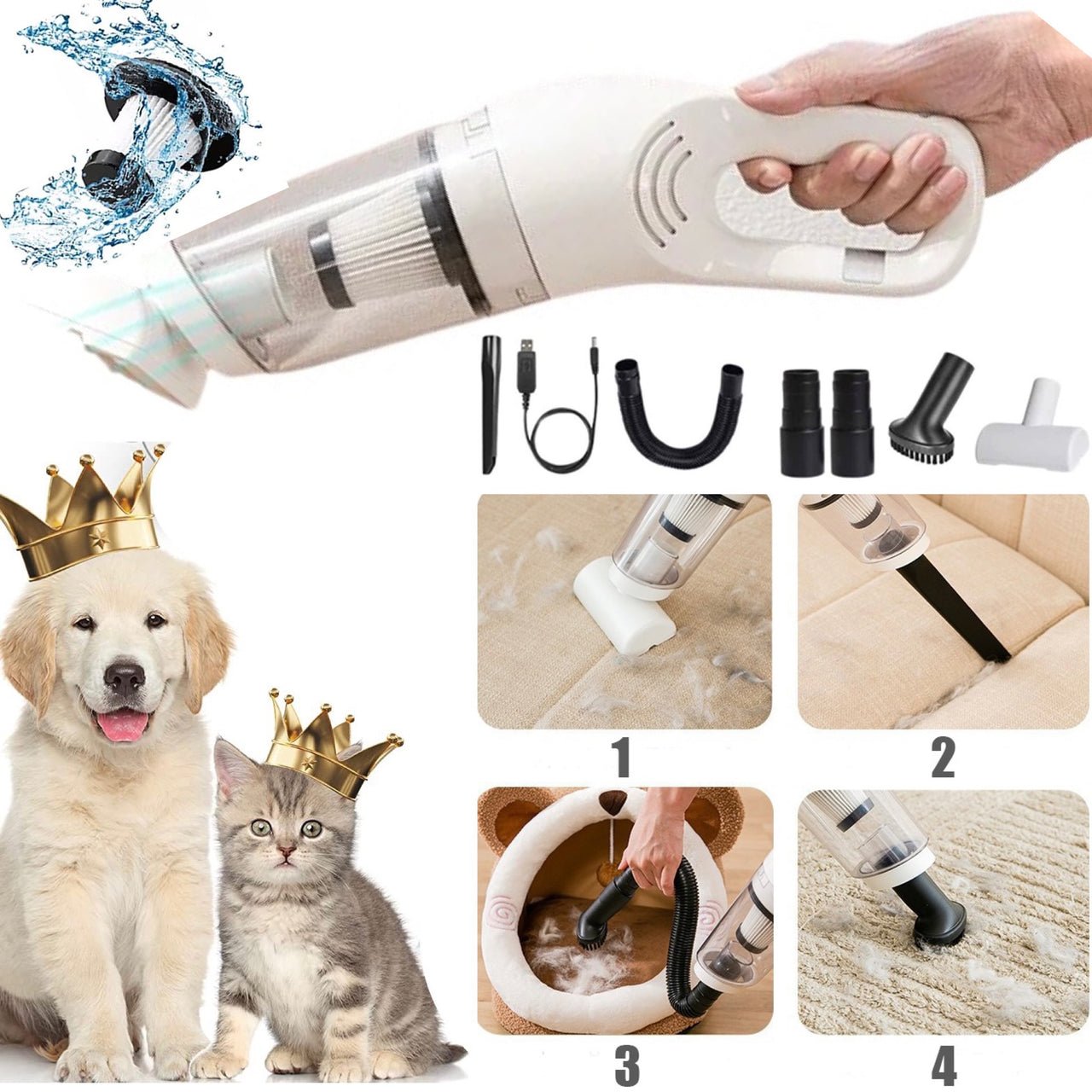 1
2
3
4