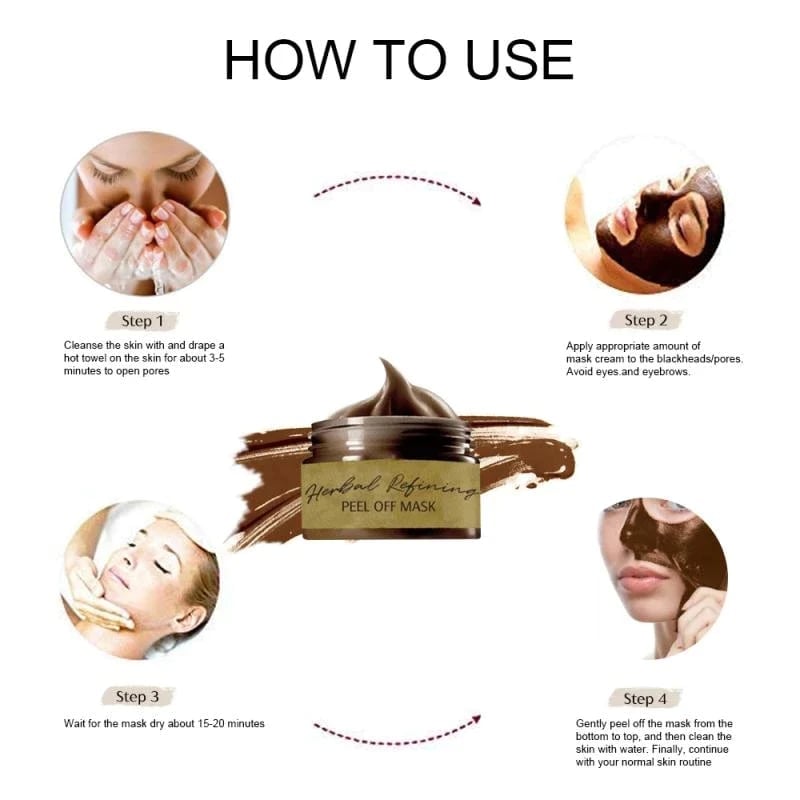 HOW TO USE

Step 1
Cleanse the skin with and drape a hot towel on the skin for about 3-5 minutes to open pores

Step 2
Apply appropriate amount of mask cream to the blackheads/pores. Avoid eyes.and eyebrows.

Herbal Refining
PEEL OFF MASK

Step 3
Wait for the mask dry about 15-20 minutes

Step 4
Gently peel off the mask from the bottom to top, and then clean the skin with water. Finally, continue with your normal skin routine