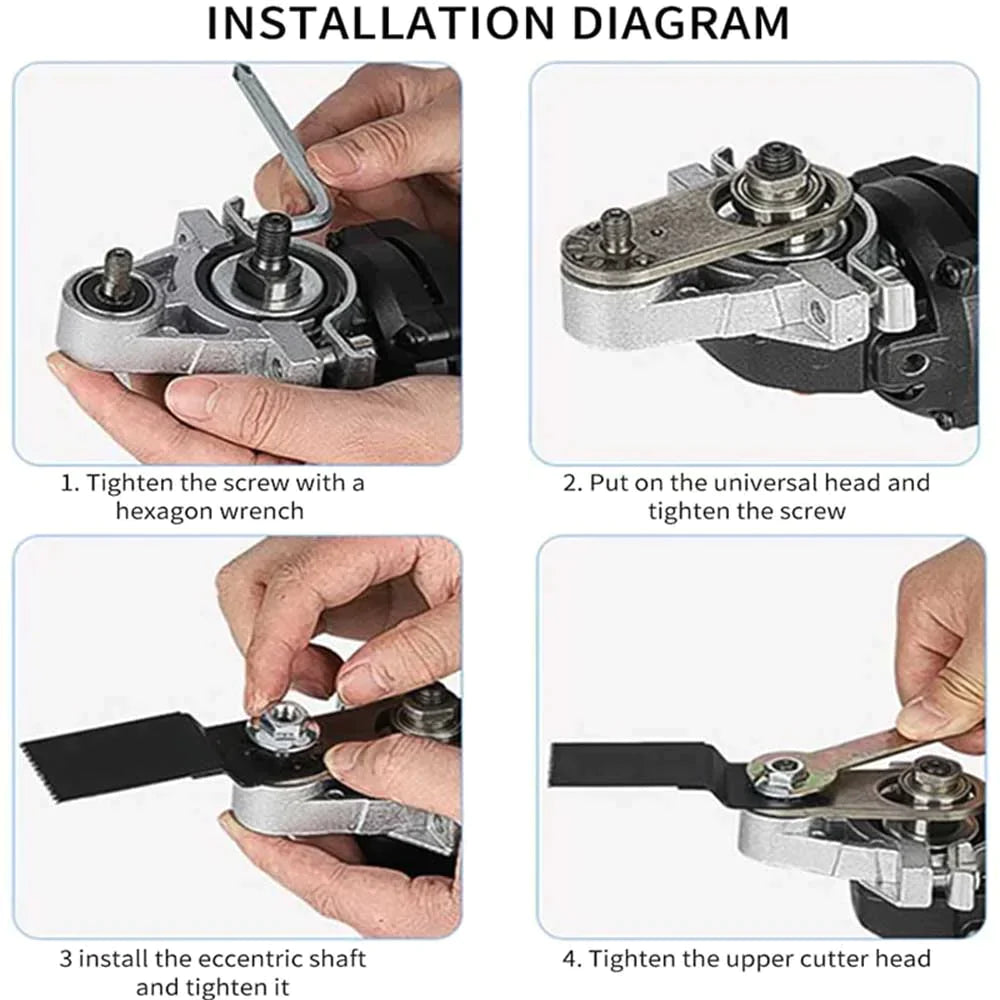 INSTALLATION DIAGRAM

1. Tighten the screw with a hexagon wrench

2. Put on the universal head and tighten the screw

3 install the eccentric shaft and tighten it

4. Tighten the upper cutter head