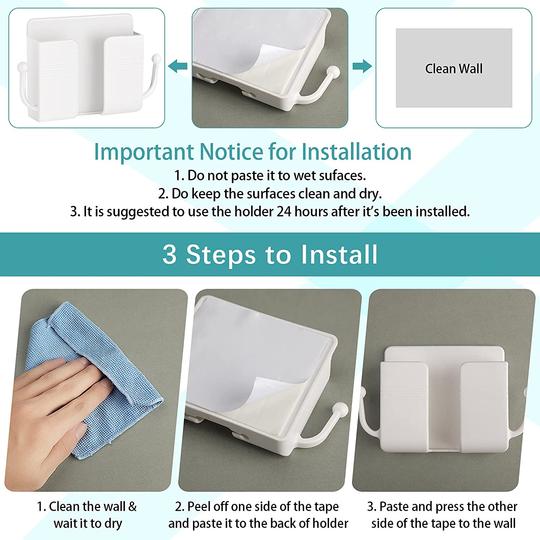 Clean Wall

Important Notice for Installation

1. Do not paste it to wet sufaces.
2. Do keep the surfaces clean and dry.
3. It is suggested to use the holder 24 hours after it's been installed.

3 Steps to Install

1. Clean the wall & wait it to dry

2. Peel off one side of the tape and paste it to the back of holder

3. Paste and press the other side of the tape to the wall