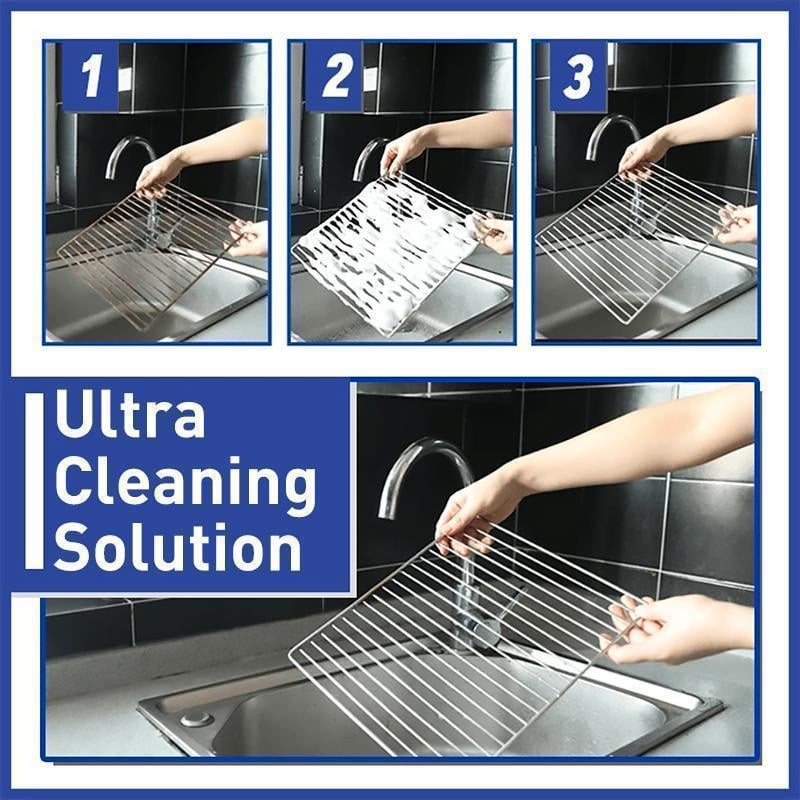 1

2

3

Ultra Cleaning Solution