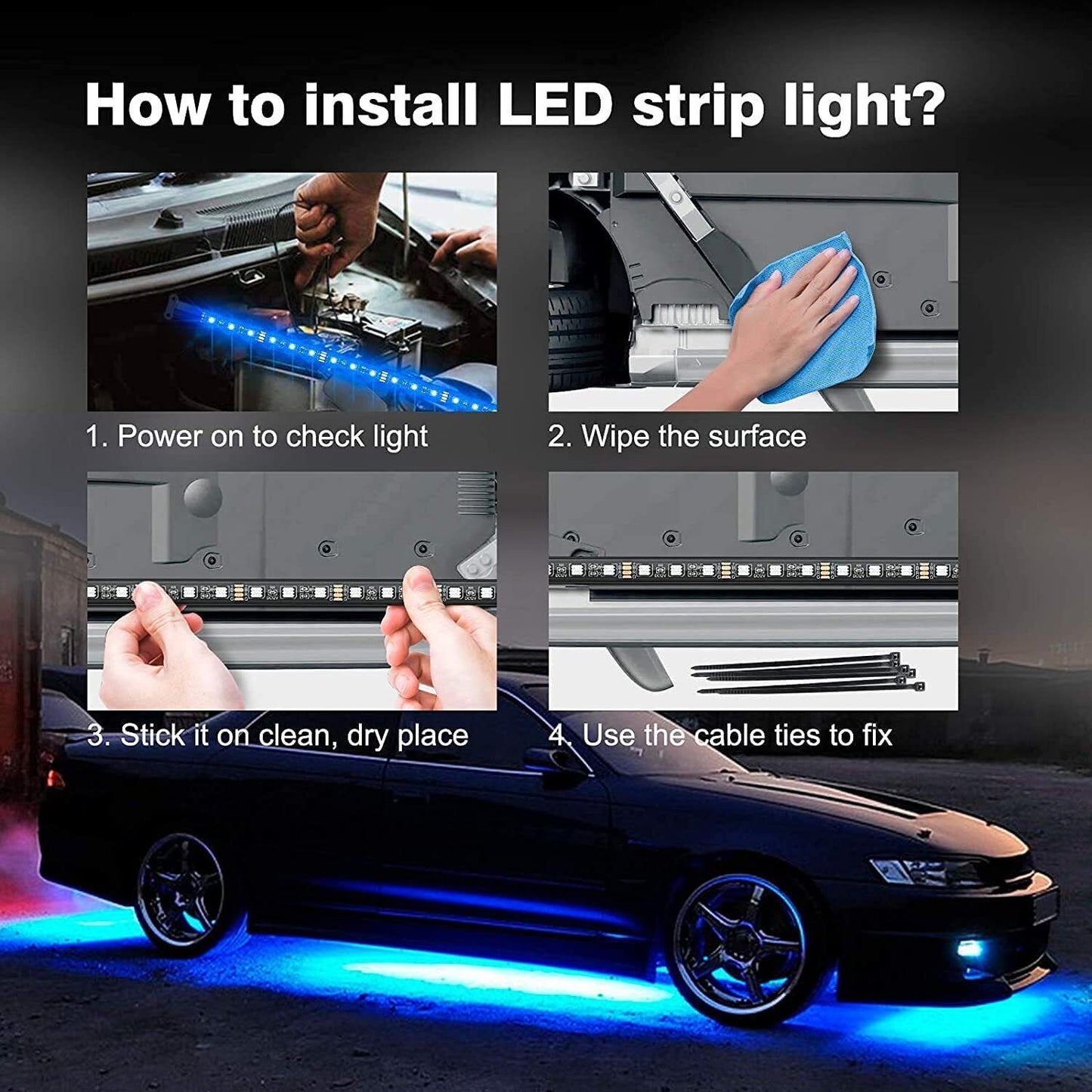 How to install LED strip light?

1. Power on to check light

2. Wipe the surface

3. Stick it on clean, dry place

4. Use the cable ties to fix