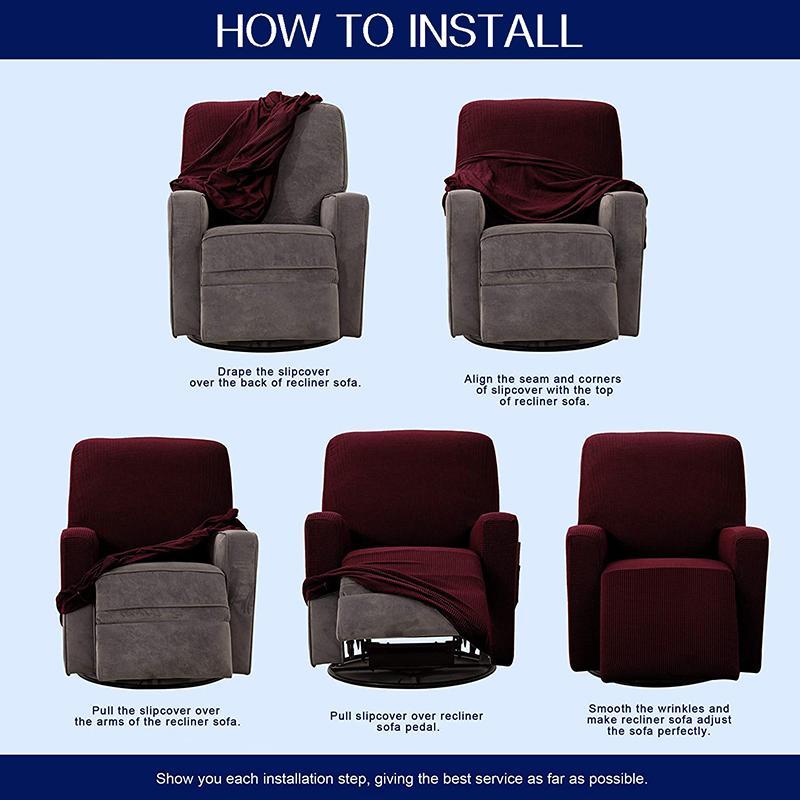 HOW TO INSTALL

Drape the slipcover over the back of recliner sofa.

Align the seam and corners of slipcover with the top of recliner sofa.

Pull the slipcover over the arms of the recliner sofa.

Pull slipcover over recliner sofa pedal.

Smooth the wrinkles and make recliner sofa adjust the sofa perfectly.

Show you each installation step, giving the best service as far as possible.