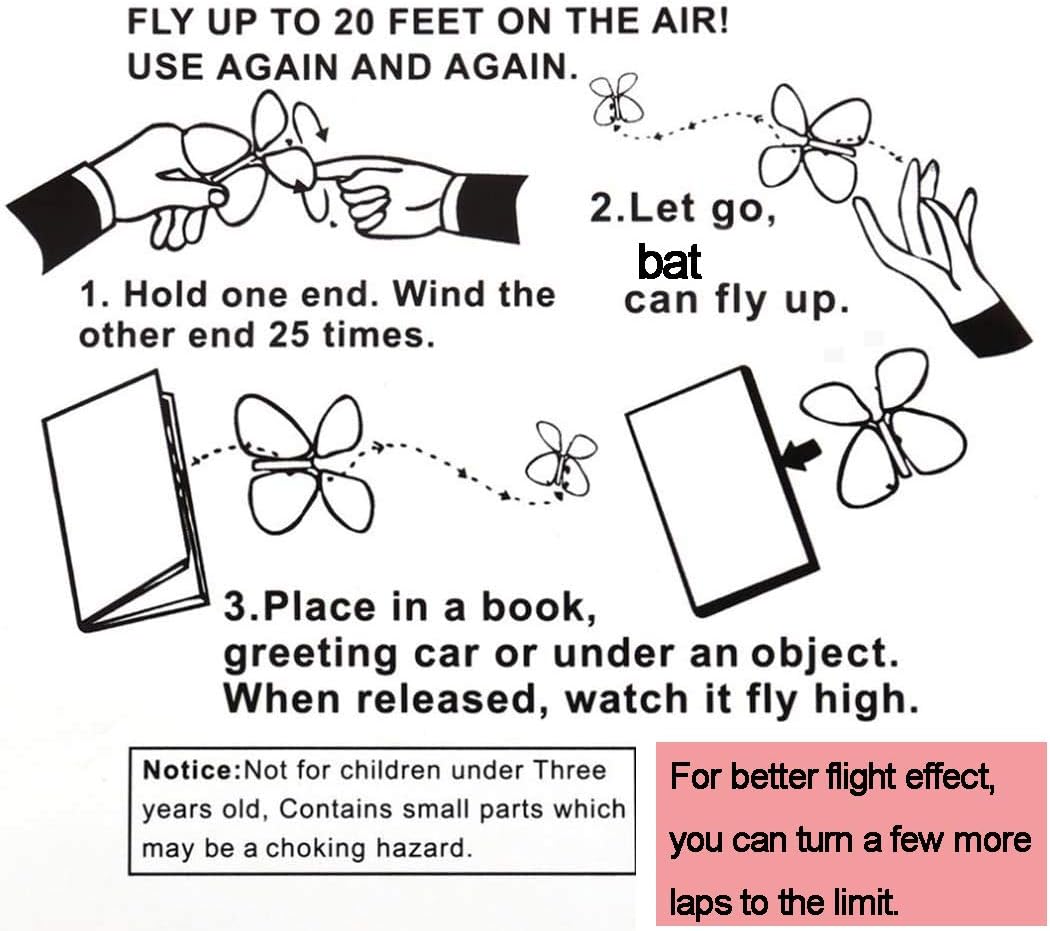 FLY UP TO 20 FEET ON THE AIR!
USE AGAIN AND AGAIN.

1. Hold one end. Wind the other end 25 times.

2.Let go, bat can fly up.

3.Place in a book, greeting car or under an object. When released, watch it fly high.

Notice:Not for children under Three years old, Contains small parts which may be a choking hazard.

For better flight effect, you can turn a few more laps to the limit.