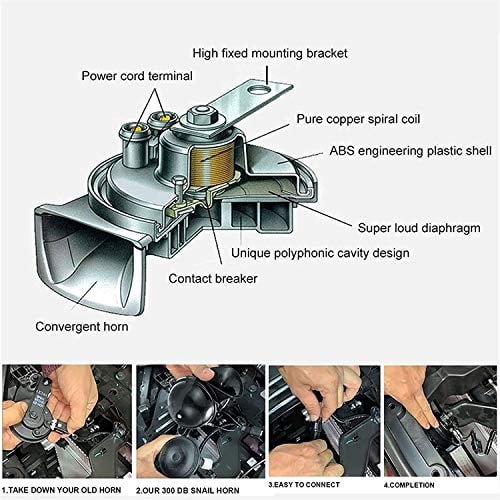 High fixed mounting bracket

Power cord terminal

Pure copper spiral coil

ABS engineering plastic shell

Super loud diaphragm

Unique polyphonic cavity design

Contact breaker

Convergent horn

1.TAKE DOWN YOUR OLD HORN

2.OUR 300 DB SNAIL HORN

3.EASY TO CONNECT

4.COMPLETION