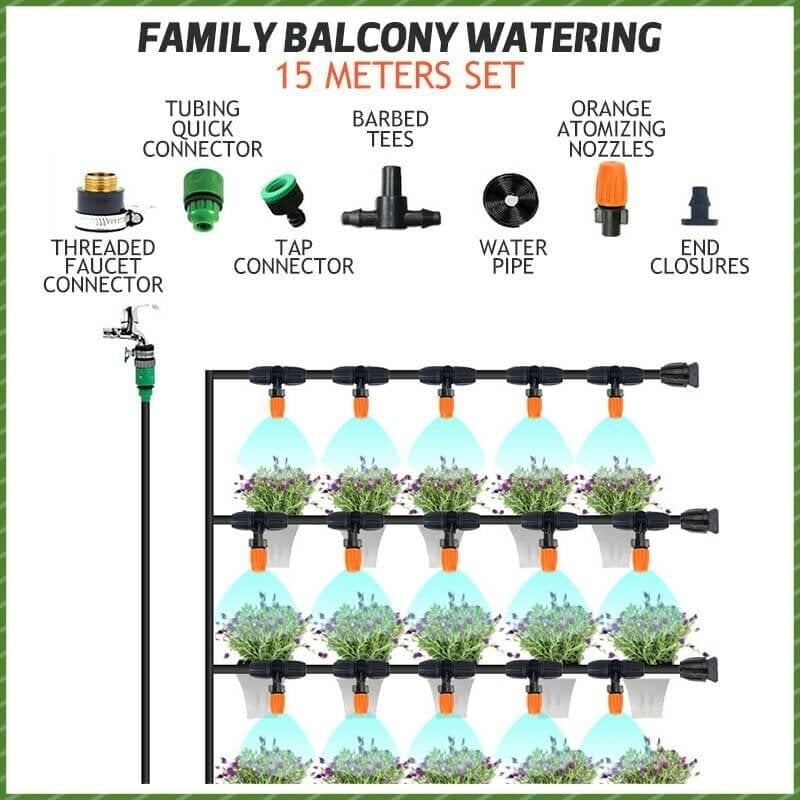 FAMILY BALCONY WATERING
15 METERS SET

TUBING QUICK CONNECTOR

BARBED TEES

ORANGE ATOMIZING NOZZLES

THREADED FAUCET CONNECTOR

TAP CONNECTOR

WATER PIPE

END CLOSURES