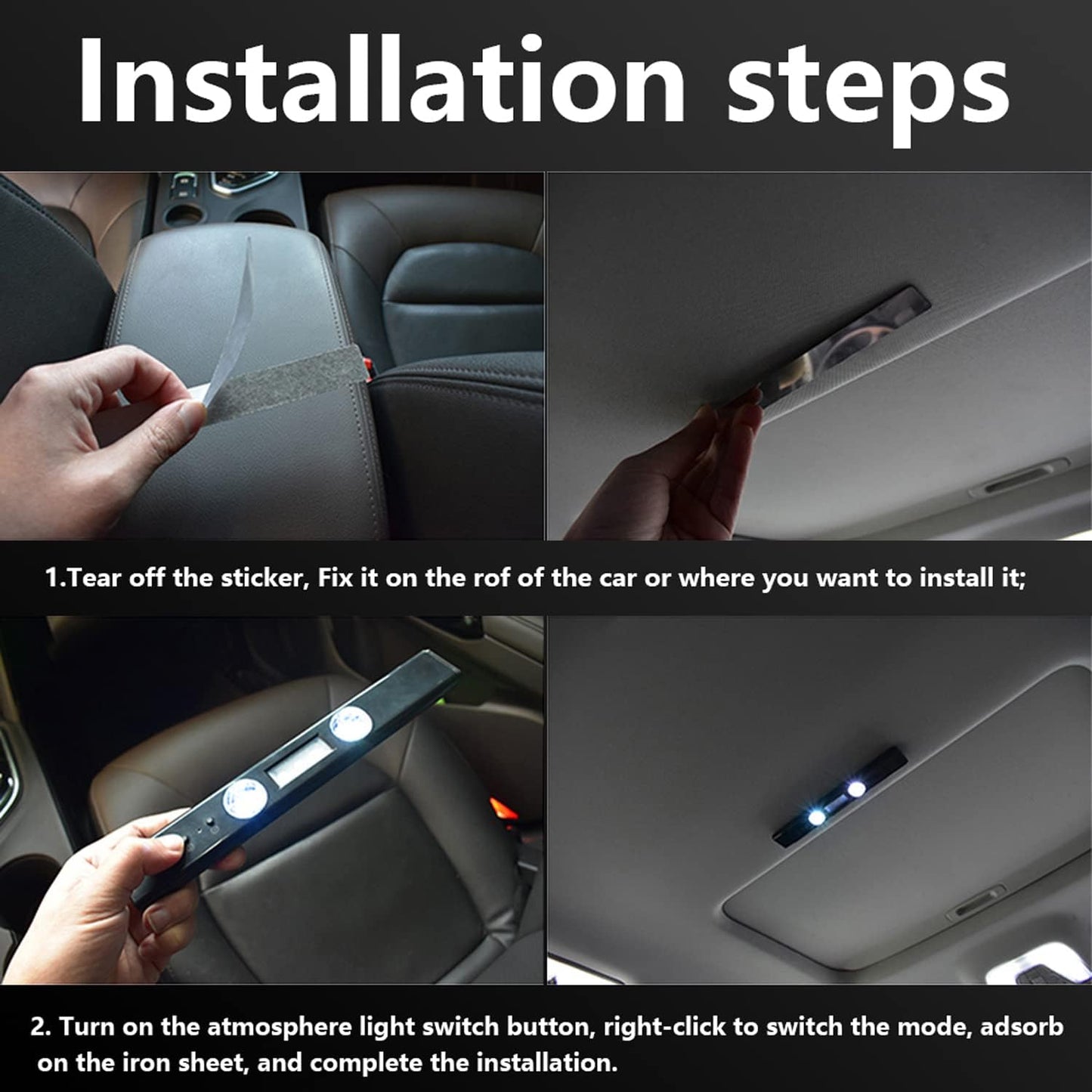 Installation steps

1.Tear off the sticker, Fix it on the rof of the car or where you want to install it;

2. Turn on the atmosphere light switch button, right-click to switch the mode, adsorb on the iron sheet, and complete the installation.