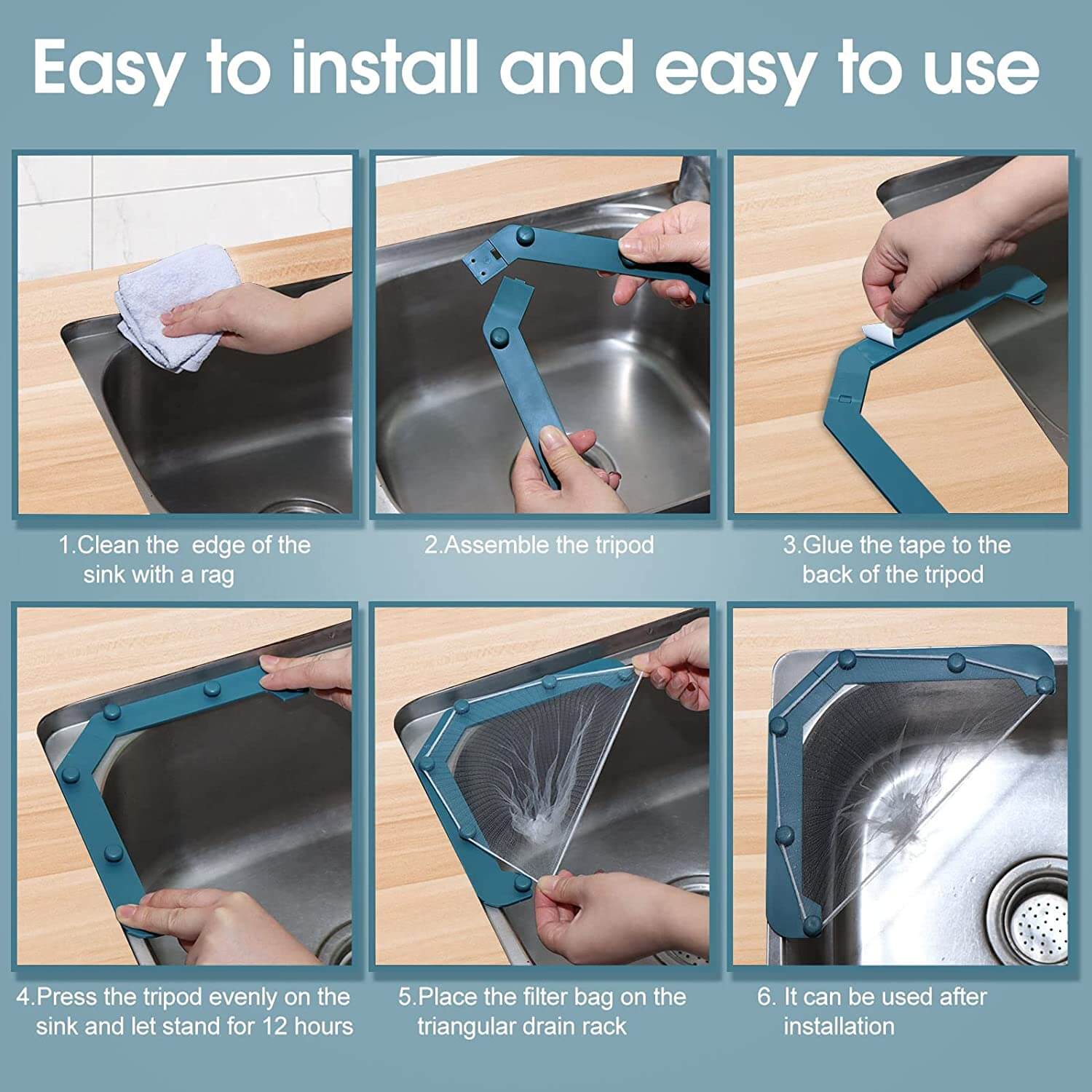 Easy to install and easy to use

1.Clean the edge of the sink with a rag

2.Assemble the tripod

3.Glue the tape to the back of the tripod

4.Press the tripod evenly on the sink and let stand for 12 hours

5.Place the filter bag on the triangular drain rack

6. It can be used after installation