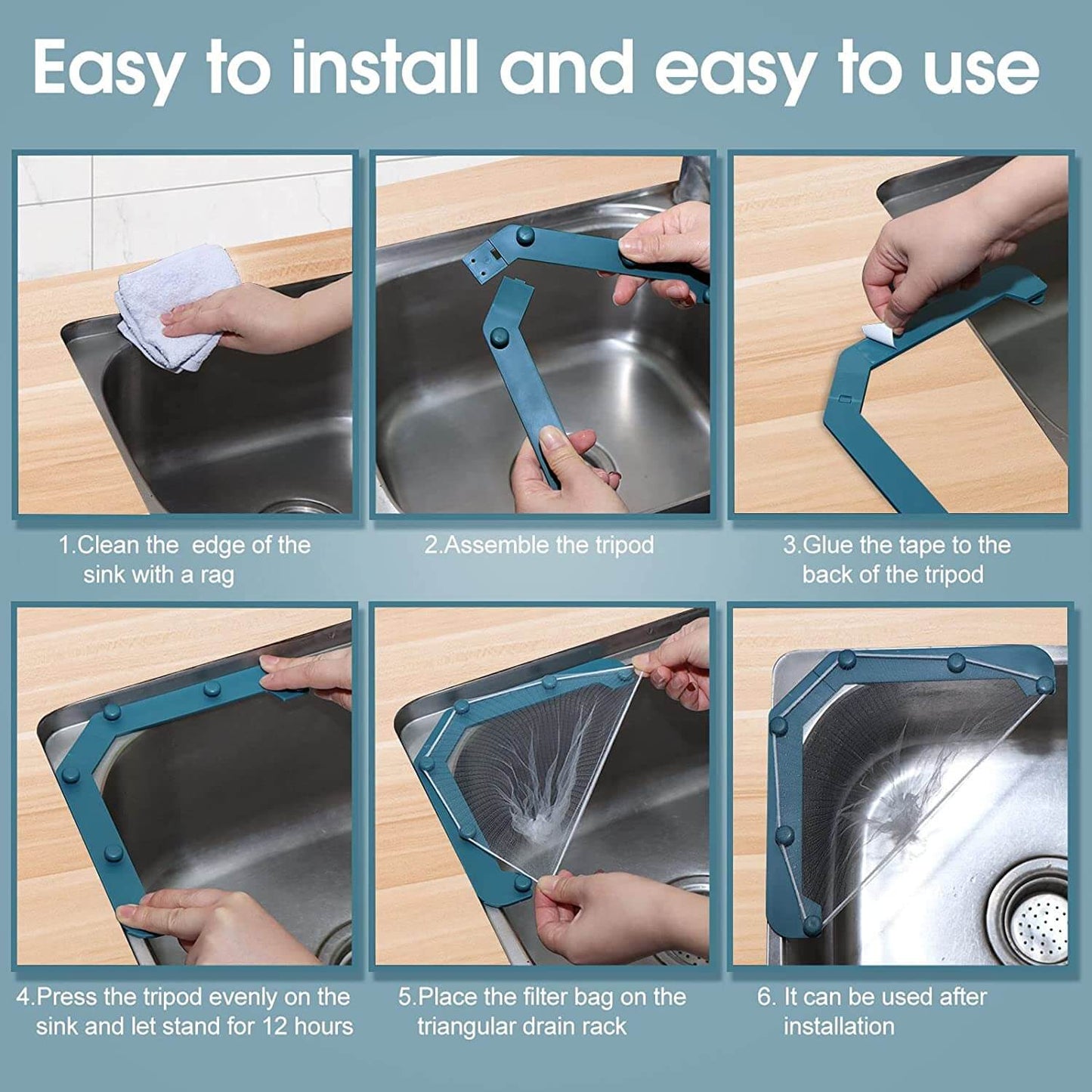 Easy to install and easy to use

1.Clean the edge of the sink with a rag

2.Assemble the tripod

3.Glue the tape to the back of the tripod

4.Press the tripod evenly on the sink and let stand for 12 hours

5.Place the filter bag on the triangular drain rack

6. It can be used after installation