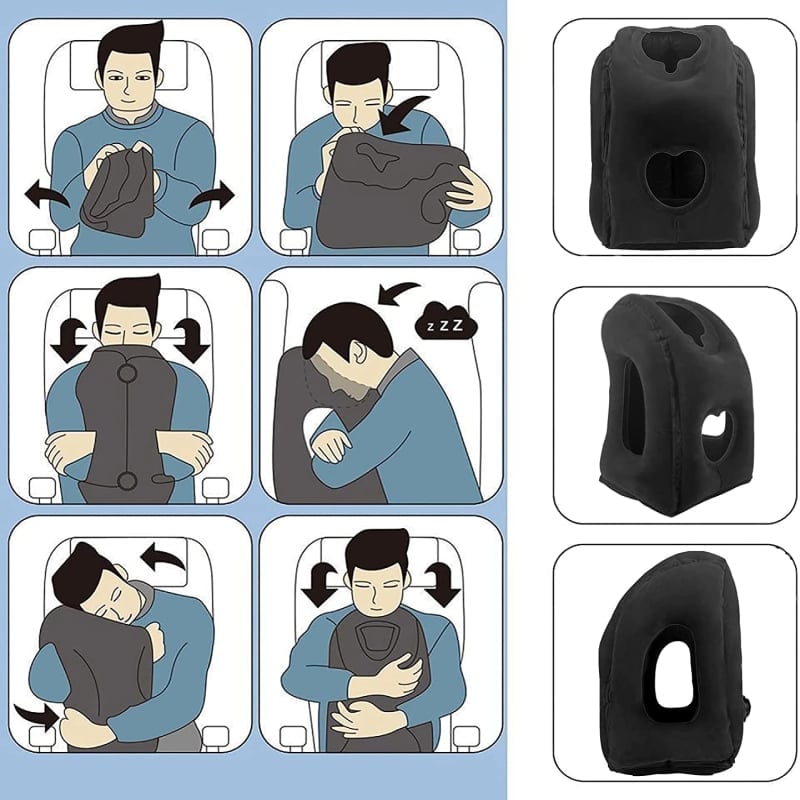 z Z Z