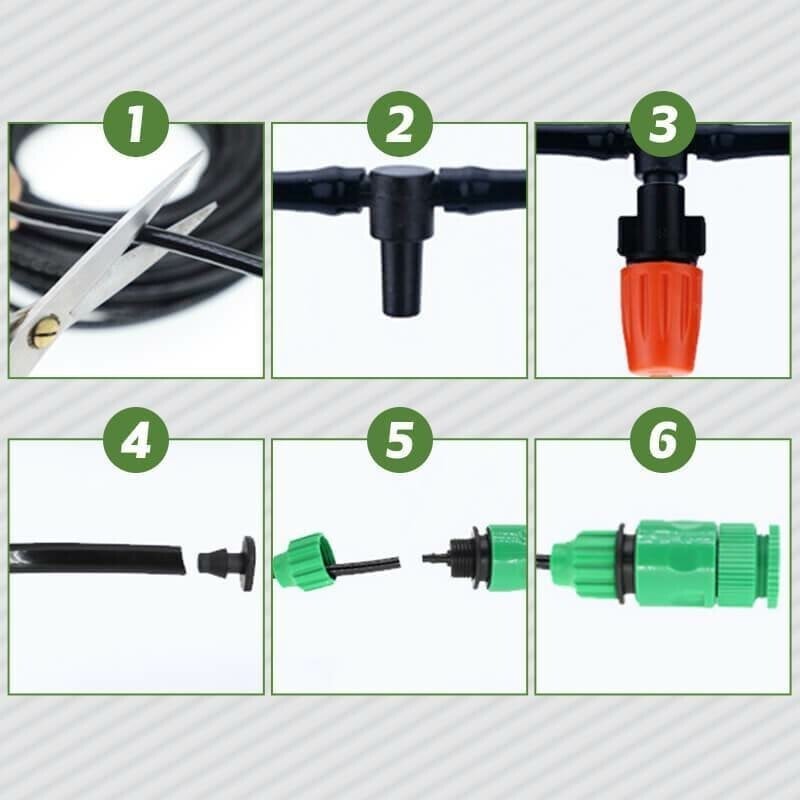 1

2

3

4

5

6