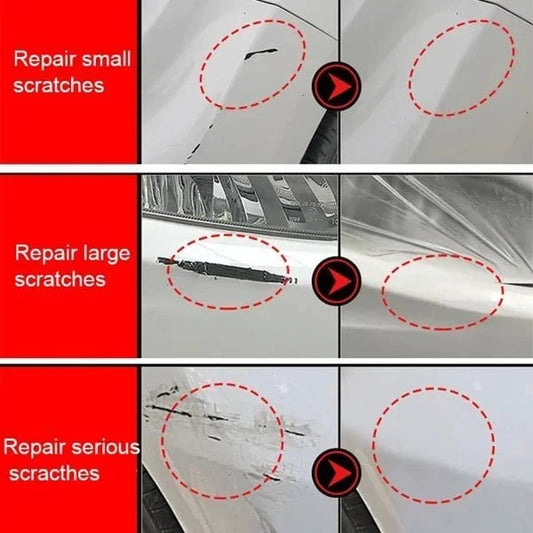 Repair small scratches

Repair large scratches

Repair serious scracthes