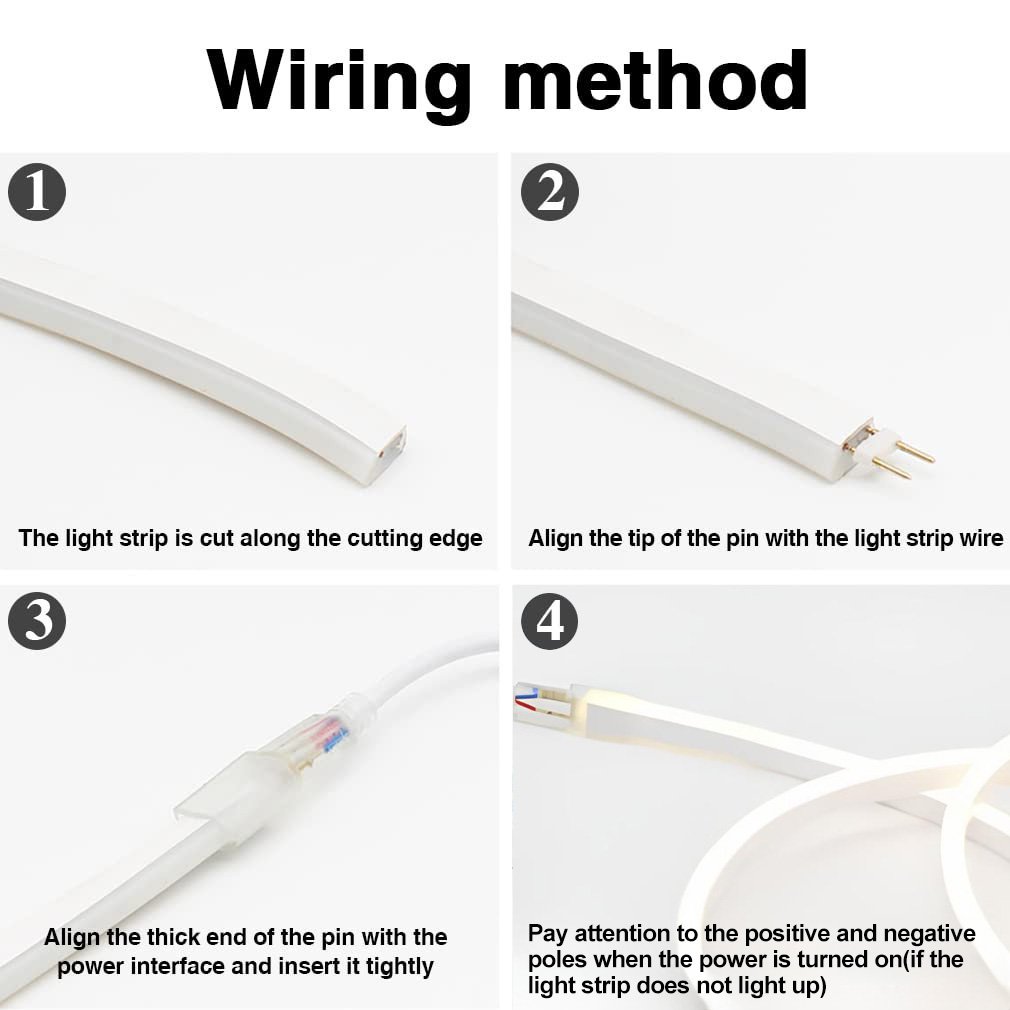 Wiring method

1

The light strip is cut along the cutting edge

2

Align the tip of the pin with the light strip wire

3

Align the thick end of the pin with the power interface and insert it tightly

4

Pay attention to the positive and negative poles when the power is turned on(if the light strip does not light up)