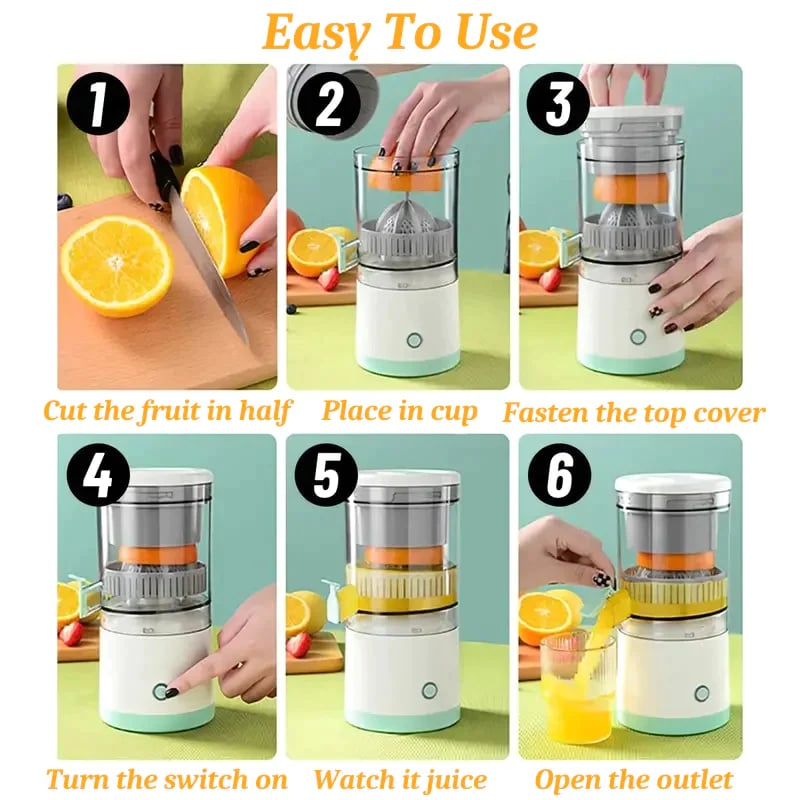 Easy To Use

1

Cut the fruit in half

2

Place in cup

3

Fasten the top cover

4

Turn the switch on

5

Watch it juice

6

Open the outlet