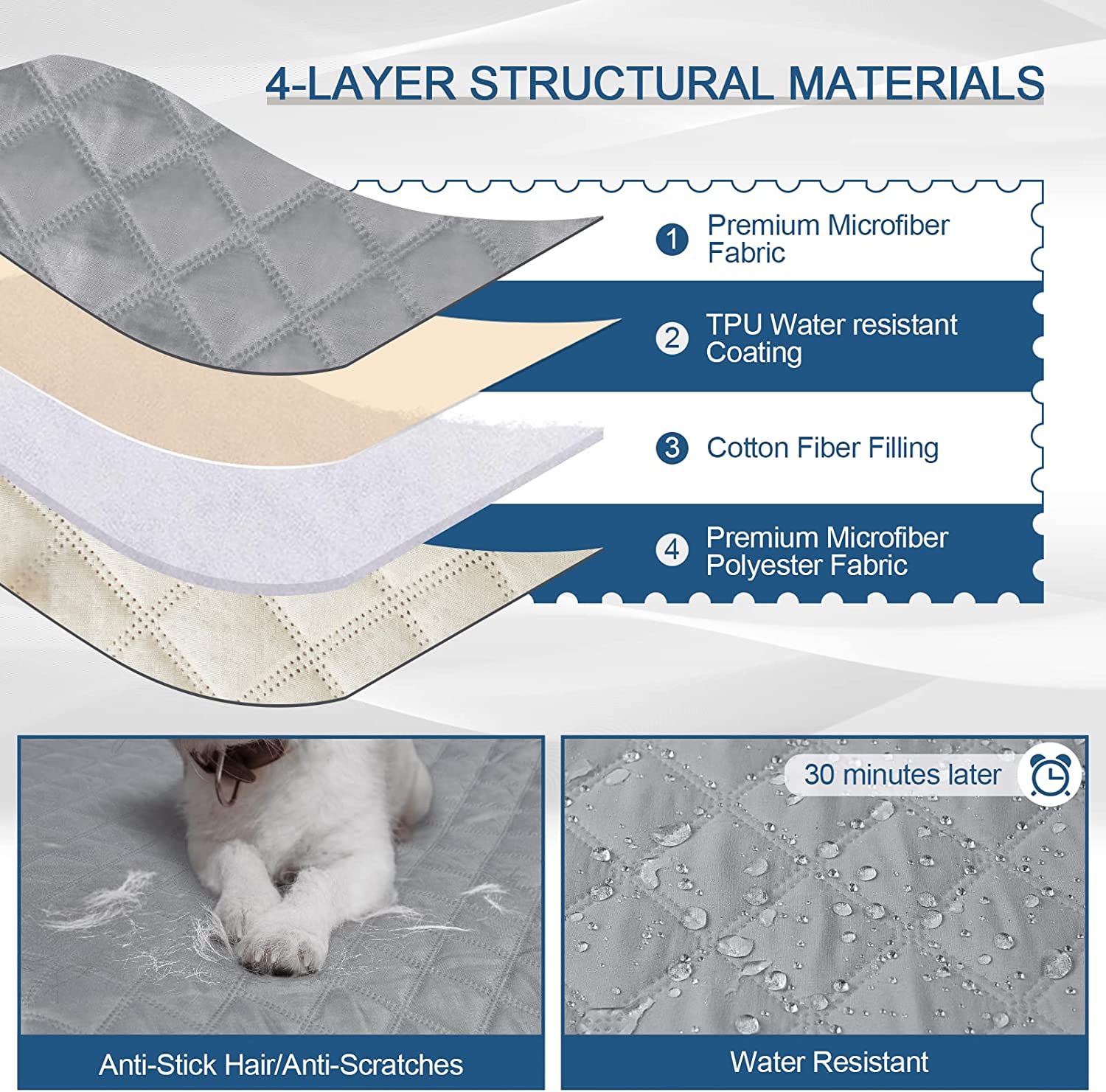 4-LAYER STRUCTURAL MATERIALS

1 Premium Microfiber Fabric

2 TPU Water resistant Coating

3 Cotton Fiber Filling

4 Premium Microfiber Polyester Fabric

Anti-Stick Hair/Anti-Scratches

30 minutes later

Water Resistant