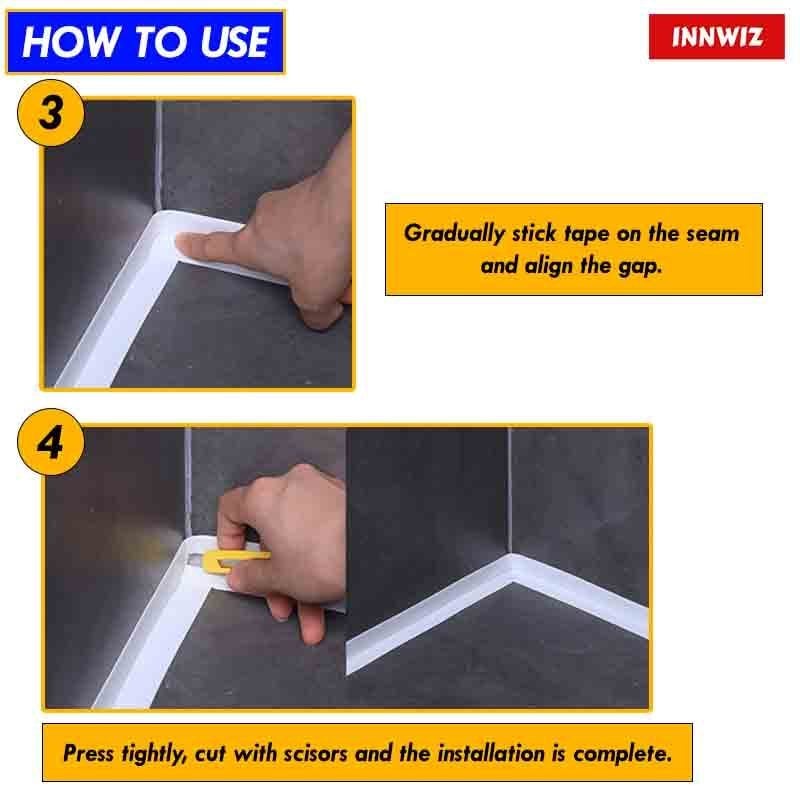 HOW TO USE

INNWIZ

3

Gradually stick tape on the seam and align the gap.

4

Press tightly, cut with scisors and the installation is complete.