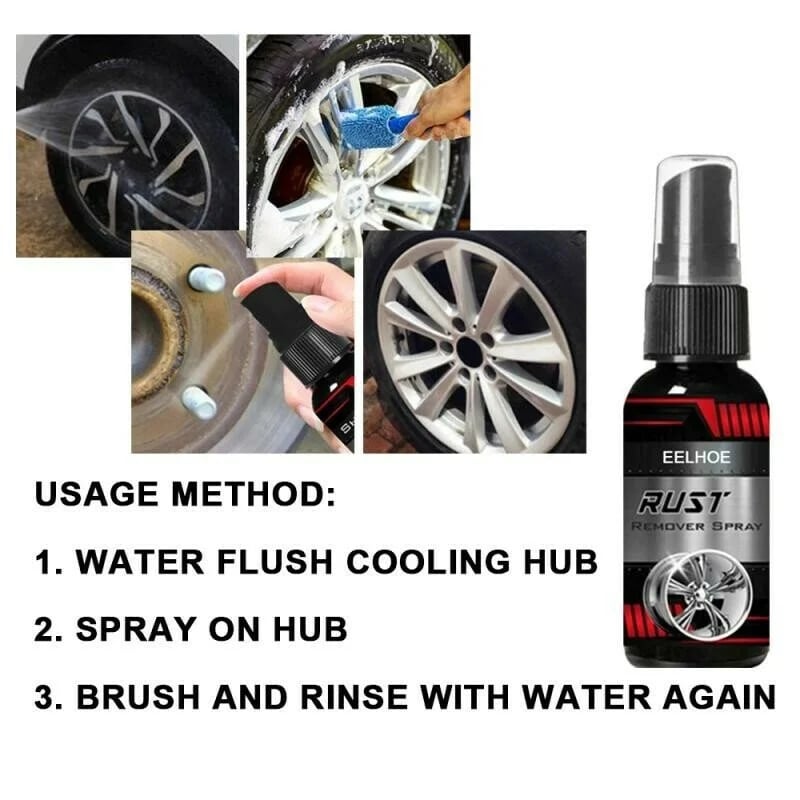 EELHOE
RUST
REMOVER SPRAY

USAGE METHOD:

1. WATER FLUSH COOLING HUB

2. SPRAY ON HUB

3. BRUSH AND RINSE WITH WATER AGAIN