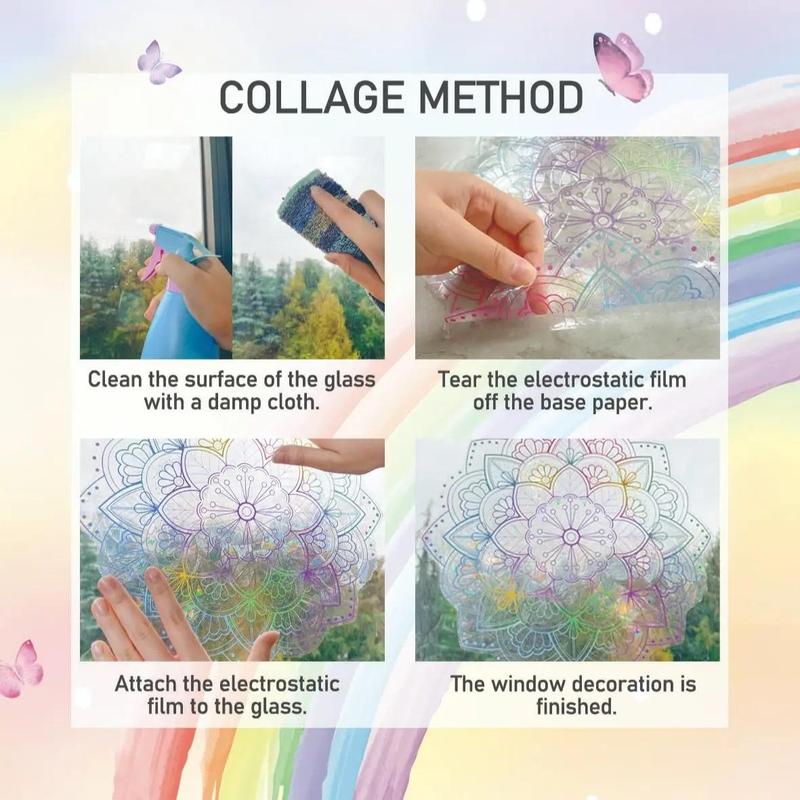 COLLAGE METHOD

Clean the surface of the glass with a damp cloth.

Tear the electrostatic film off the base paper.

Attach the electrostatic film to the glass.

The window decoration is finished.