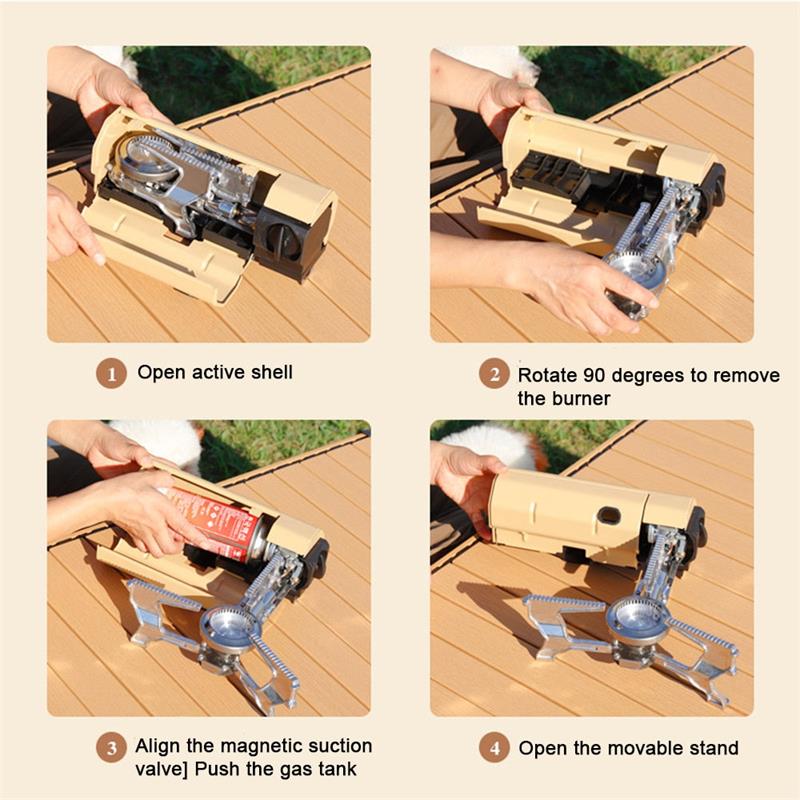 1 Open active shell

2 Rotate 90 degrees to remove the burner

3 Align the magnetic suction valve] Push the gas tank

4 Open the movable stand