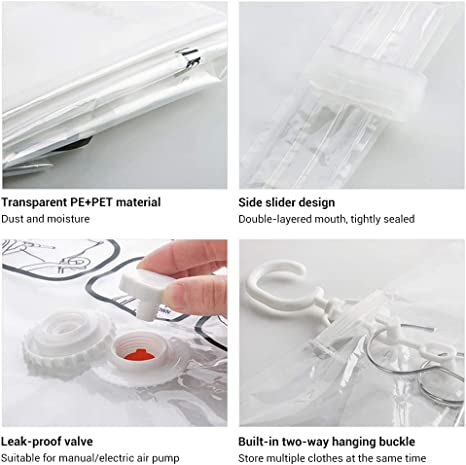 Transparent PE+PET material
Dust and moisture

Side slider design
Double-layered mouth, tightly sealed

Leak-proof valve
Suitable for manual/electric air pump

Built-in two-way hanging buckle
Store multiple clothes at the same time