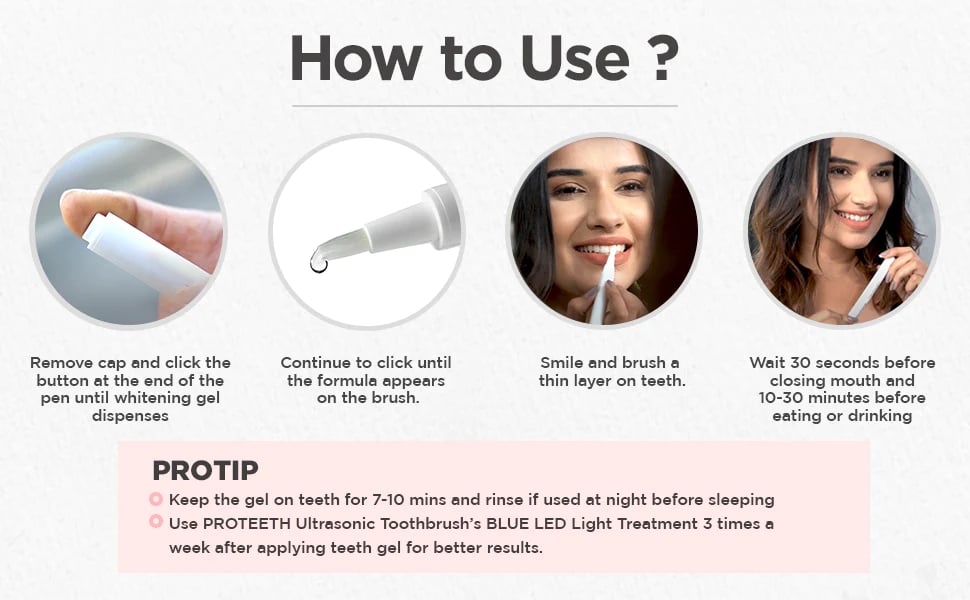 How to Use ?

Remove cap and click the button at the end of the pen until whitening gel dispenses

Continue to click until the formula appears on the brush.

Smile and brush a thin layer on teeth.

Wait 30 seconds before closing mouth and 10-30 minutes before eating or drinking

PROTIP

Keep the gel on teeth for 7-10 mins and rinse if used at night before sleeping

Use PROTEETH Ultrasonic Toothbrush's BLUE LED Light Treatment 3 times a week after applying teeth gel for better results.