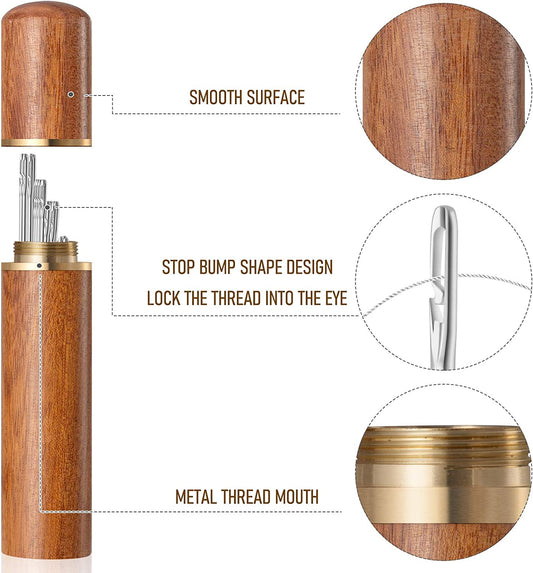 SMOOTH SURFACE

STOP BUMP SHAPE DESIGN
LOCK THE THREAD INTO THE EYE

METAL THREAD MOUTH