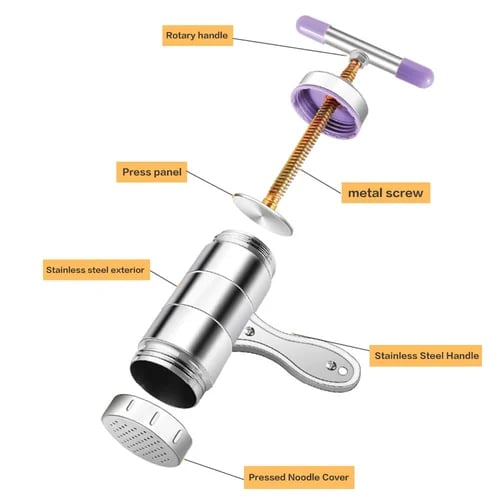 Rotary handle

Press panel

metal screw

Stainless steel exterior

Stainless Steel Handle

Pressed Noodle Cover