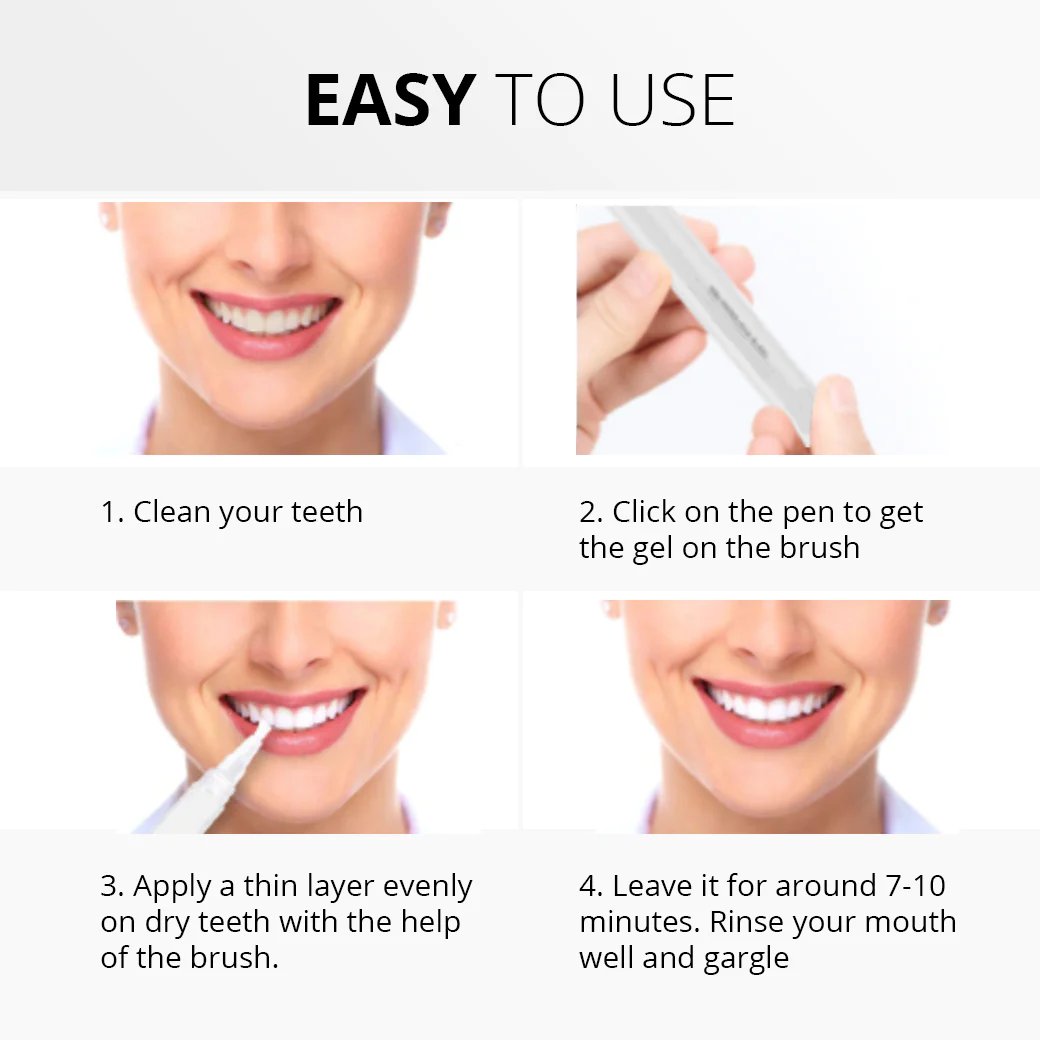 EASY TO USE

1. Clean your teeth

2. Click on the pen to get the gel on the brush

3. Apply a thin layer evenly on dry teeth with the help of the brush.

4. Leave it for around 7-10 minutes. Rinse your mouth well and gargle