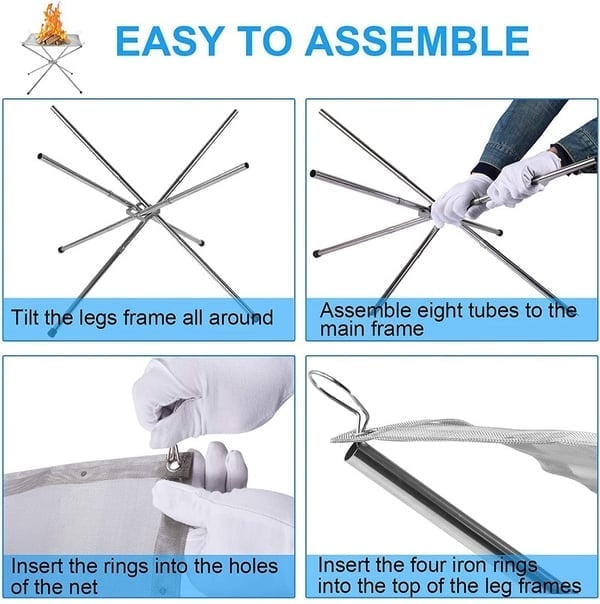 EASY TO ASSEMBLE

Tilt the legs frame all around

Assemble eight tubes to the main frame

Insert the rings into the holes of the net

Insert the four iron rings into the top of the leg frames