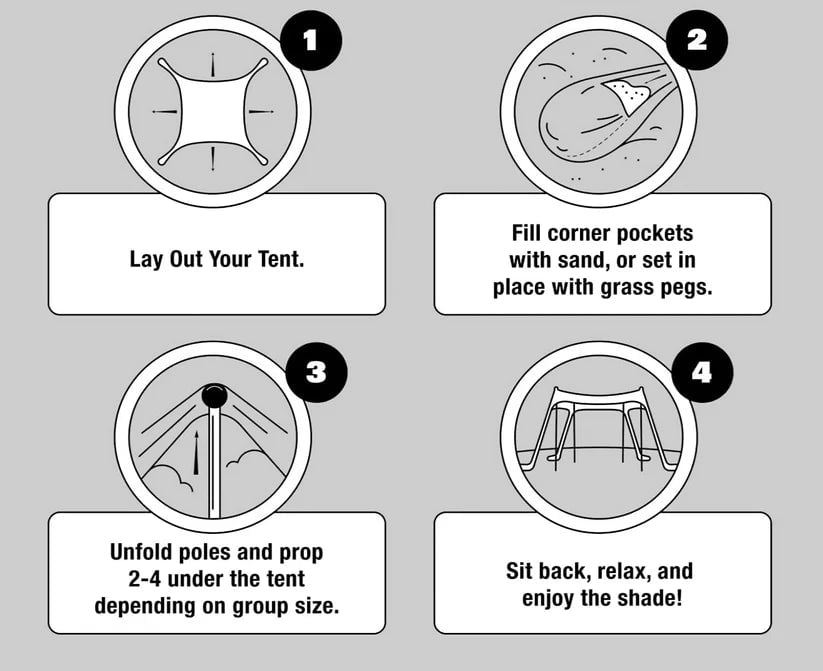 1

Lay Out Your Tent.

2

Fill corner pockets with sand, or set in place with grass pegs.

3

Unfold poles and prop 2-4 under the tent depending on group size.

4

Sit back, relax, and enjoy the shade!