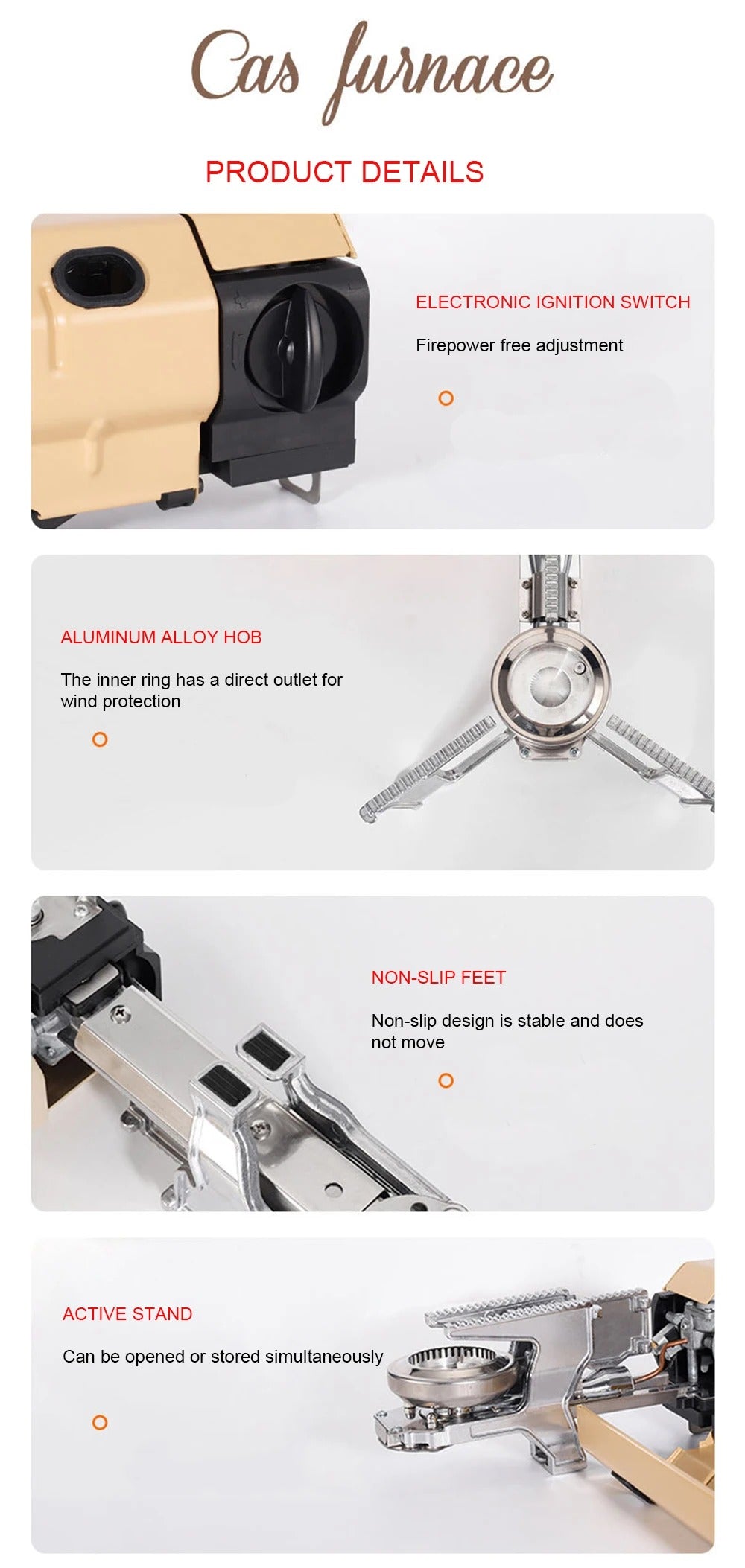 Cas furnace

PRODUCT DETAILS

ELECTRONIC IGNITION SWITCH

Firepower free adjustment

ALUMINUM ALLOY HOB

The inner ring has a direct outlet for wind protection

NON-SLIP FEET

Non-slip design is stable and does not move

ACTIVE STAND

Can be opened or stored simultaneously