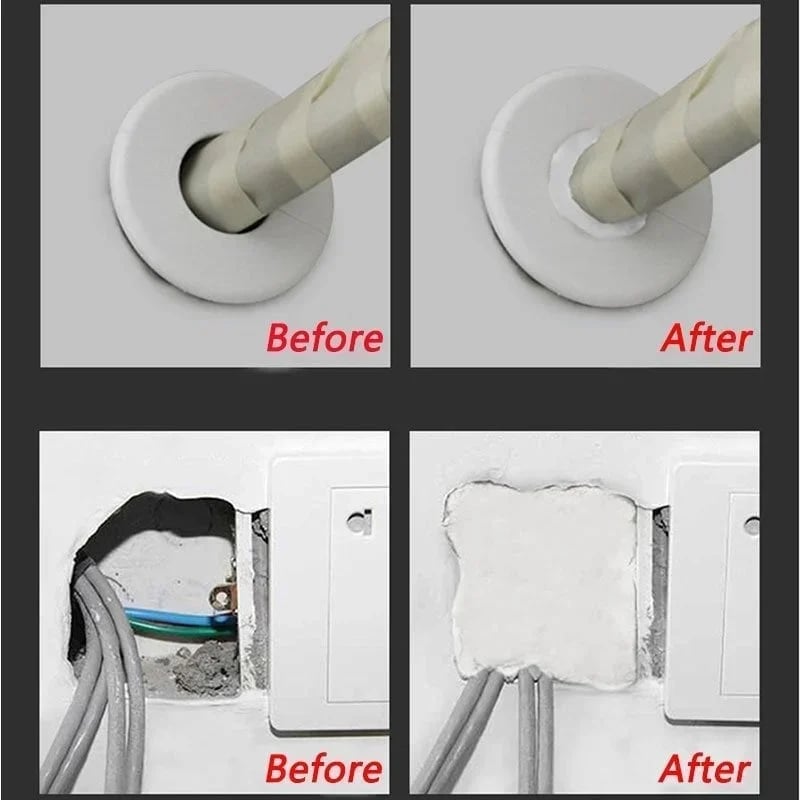 Before

After

Before

After