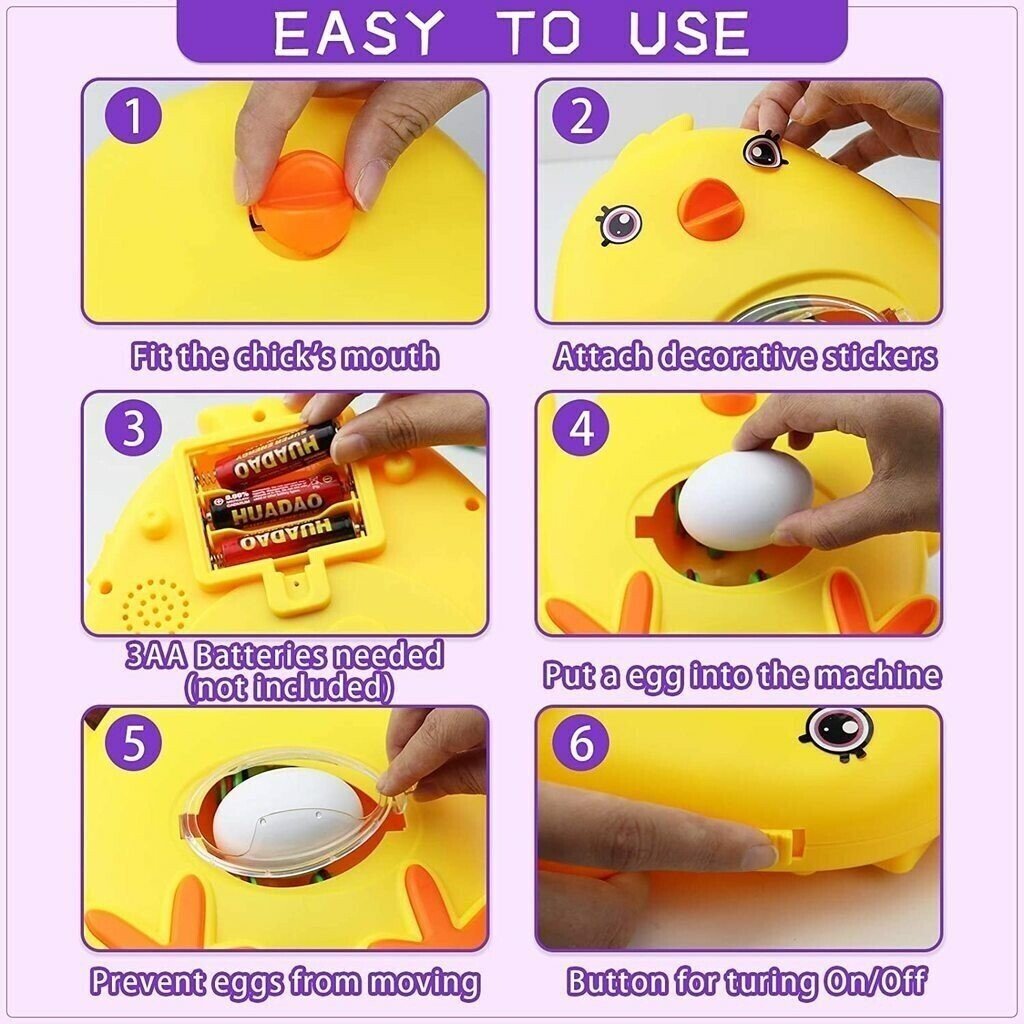 EASY TO USE

1

Fit the chick's mouth

2

Attach decorative stickers

3

HUADAO

HUADAO

HUADAO

3AA Batteries needed (not included)

4

Put a egg into the machine

5

Prevent eggs from moving

6

Button for turing On/Off