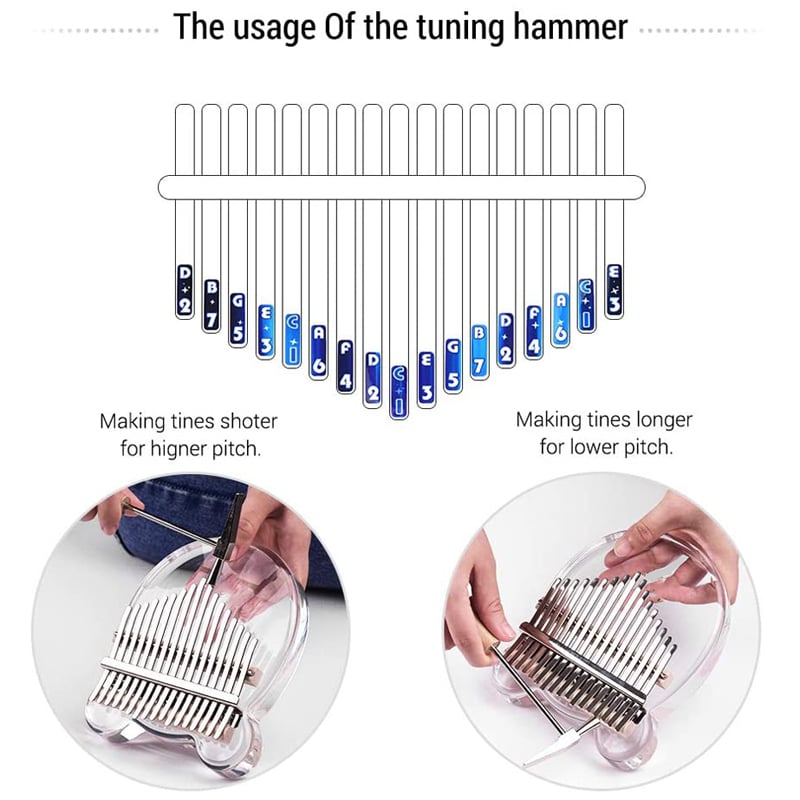 The usage Of the tuning hammer

D 2 B 7 G 5 E 3 C 1 A 6 F 4 D 2 C 1 E 3 G 5 B 7 D 2 F 4 A 6 C 1 E 3

Making tines shoter for higner pitch.

Making tines longer for lower pitch.