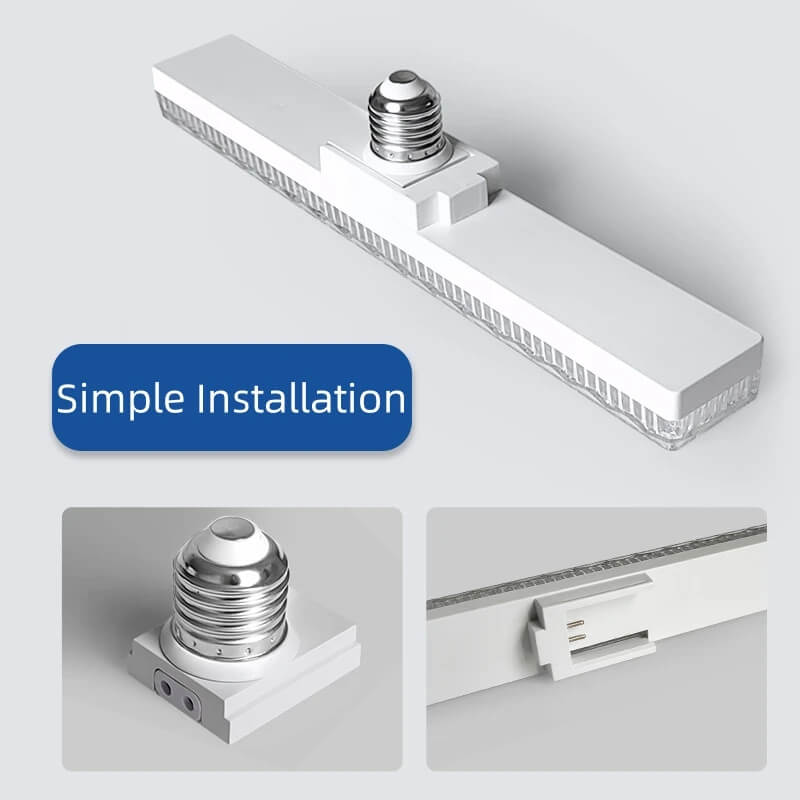 Simple Installation