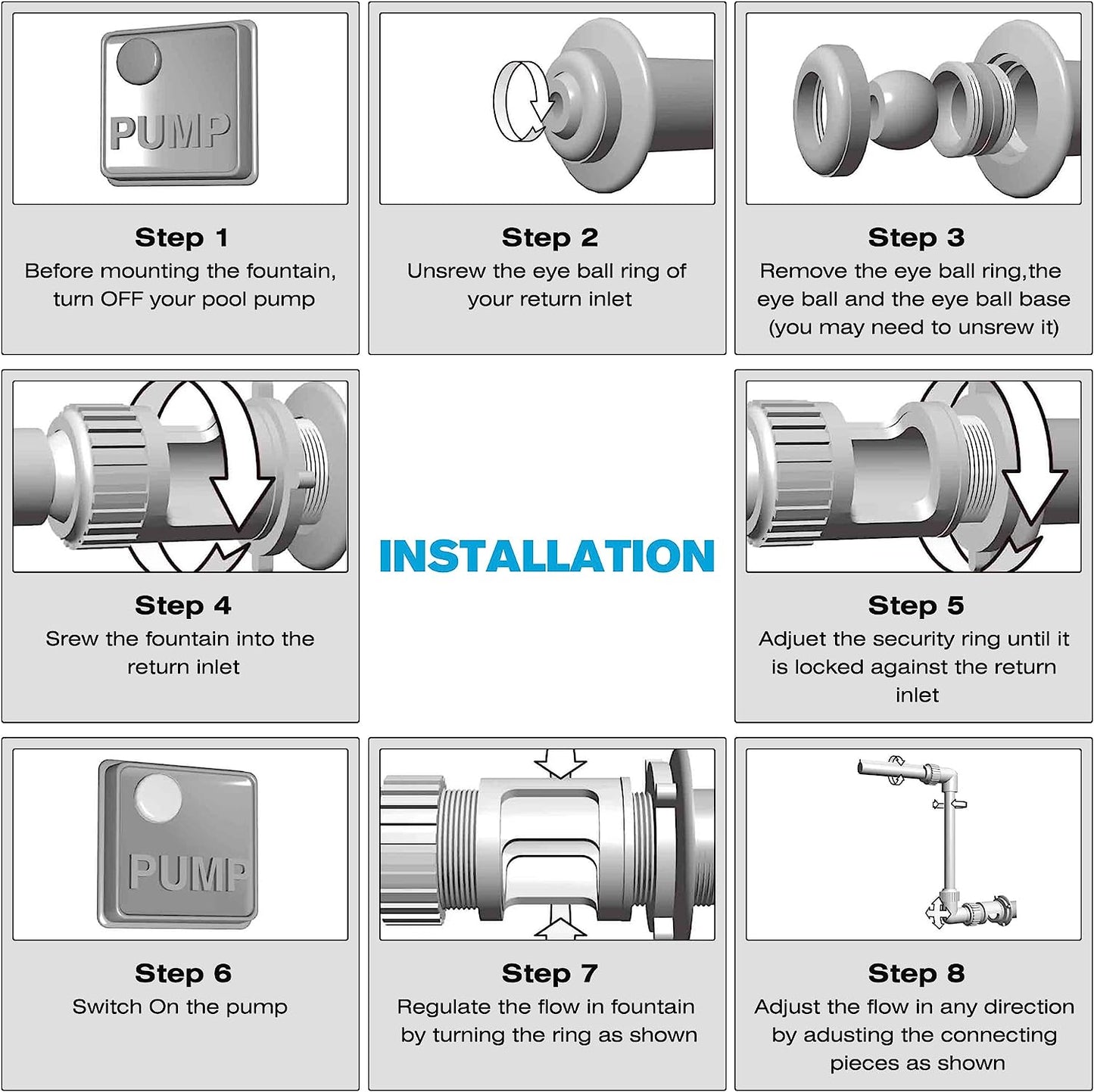 PUMP

Step 1
Before mounting the fountain, turn OFF your pool pump

Step 2
Unsrew the eye ball ring of your return inlet

Step 3
Remove the eye ball ring,the eye ball and the eye ball base (you may need to unsrew it)

Step 4
Srew the fountain into the return inlet

INSTALLATION

Step 5
Adjuet the security ring until it is locked against the return inlet

PUMP

Step 6
Switch On the pump

Step 7
Regulate the flow in fountain by turning the ring as shown

Step 8
Adjust the flow in any direction by adusting the connecting pieces as shown