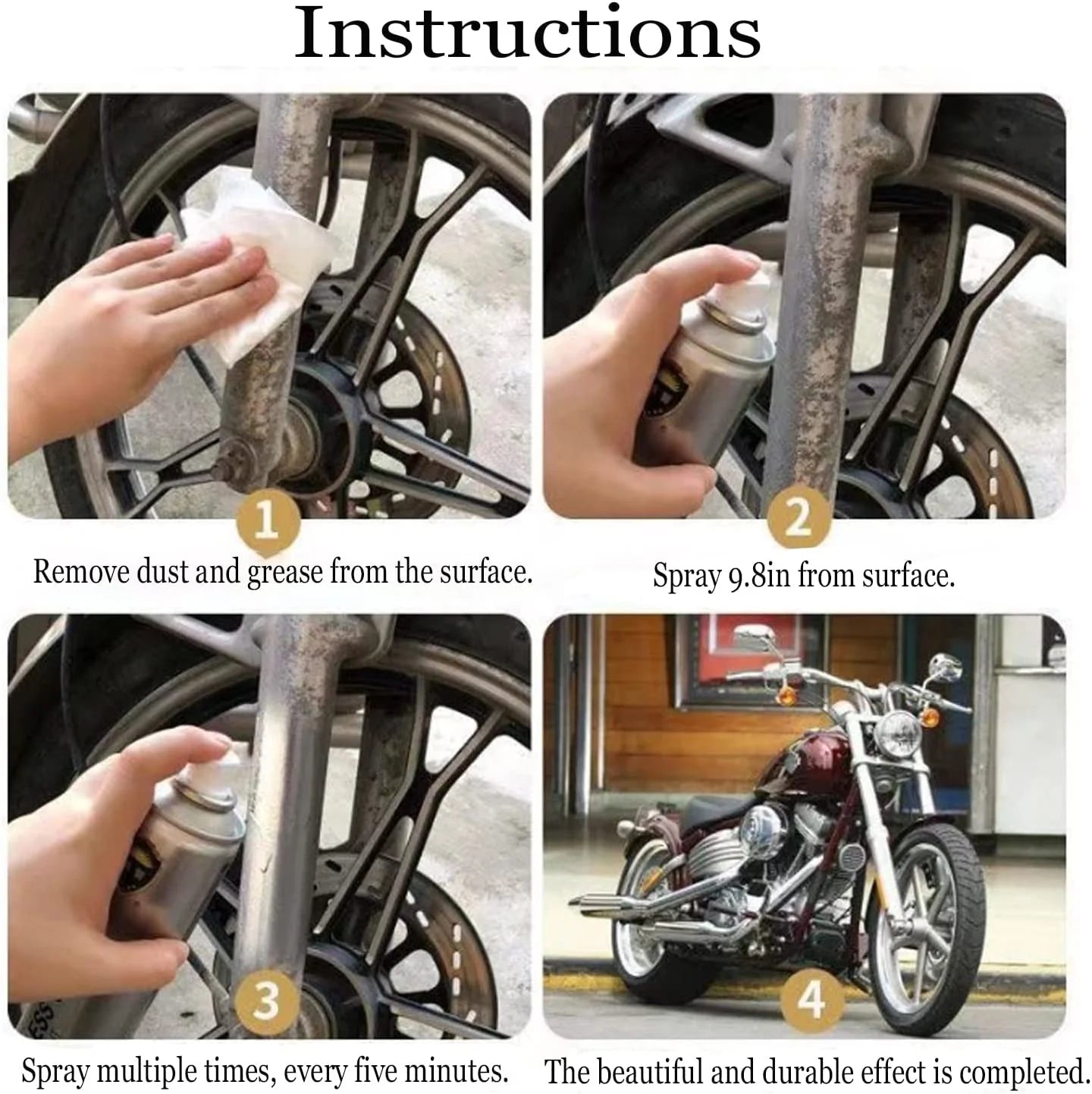 Instructions

1
Remove dust and grease from the surface.

2
Spray 9.8in from surface.

3
Spray multiple times, every five minutes.

4
The beautiful and durable effect is completed.