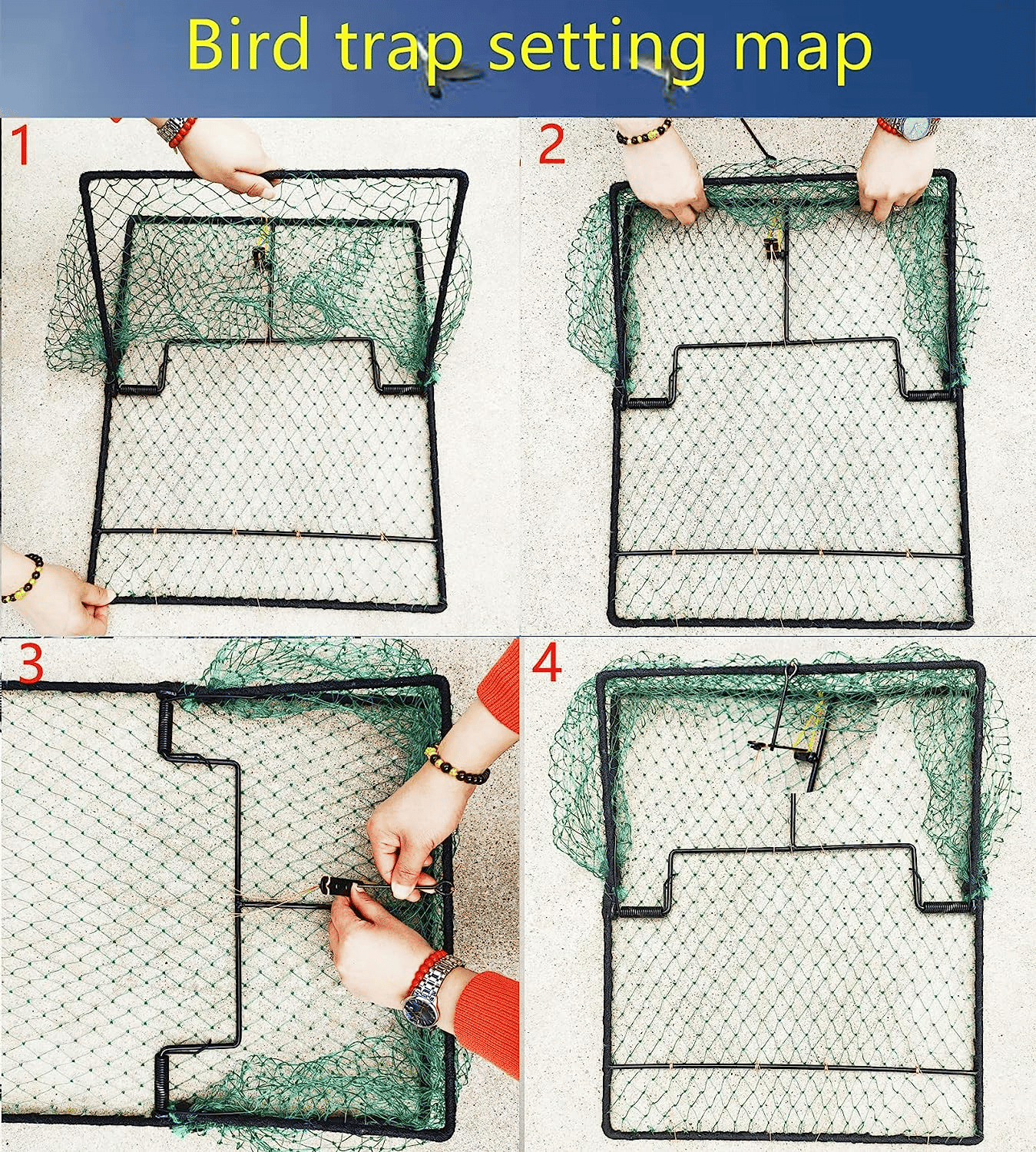 Bird trap setting map

1

2

3

4